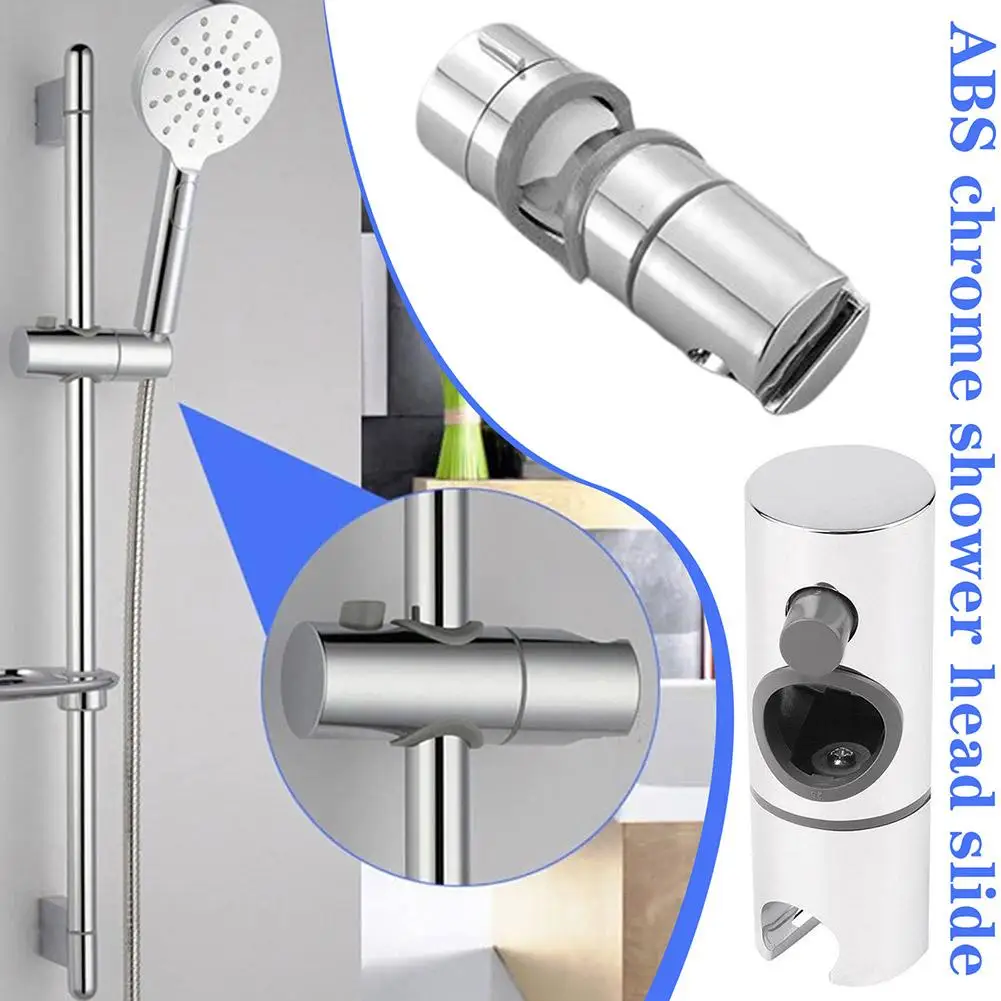 ABS chrome shower head slide