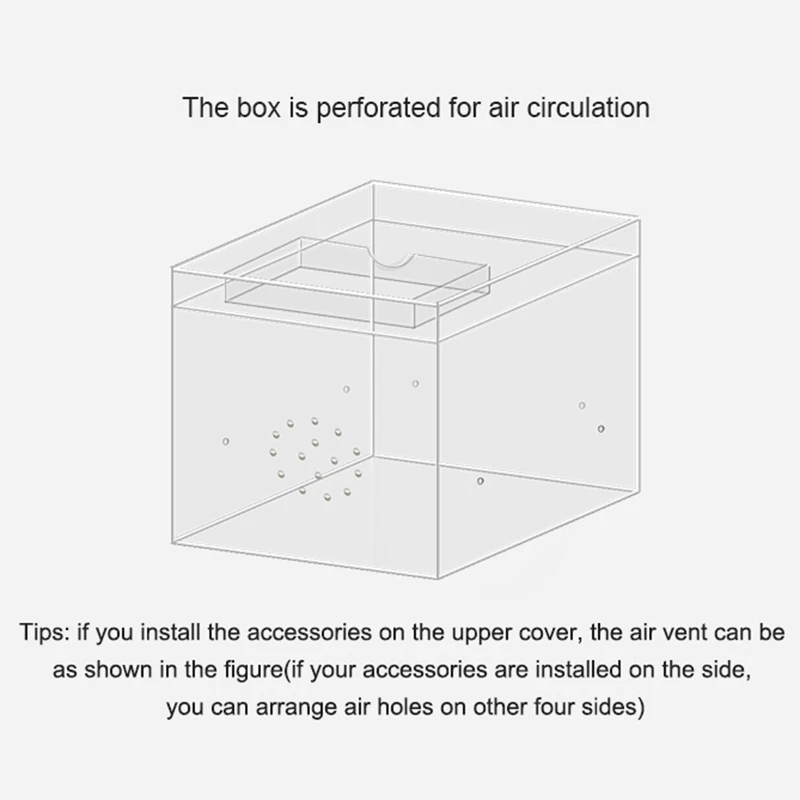 The box is perforated for air circulation

Tips: if you install the accessories on the upper cover, the air vent can be as shown in the figure(if your accessories are installed on the side, you can arrange air holes on other four sides)