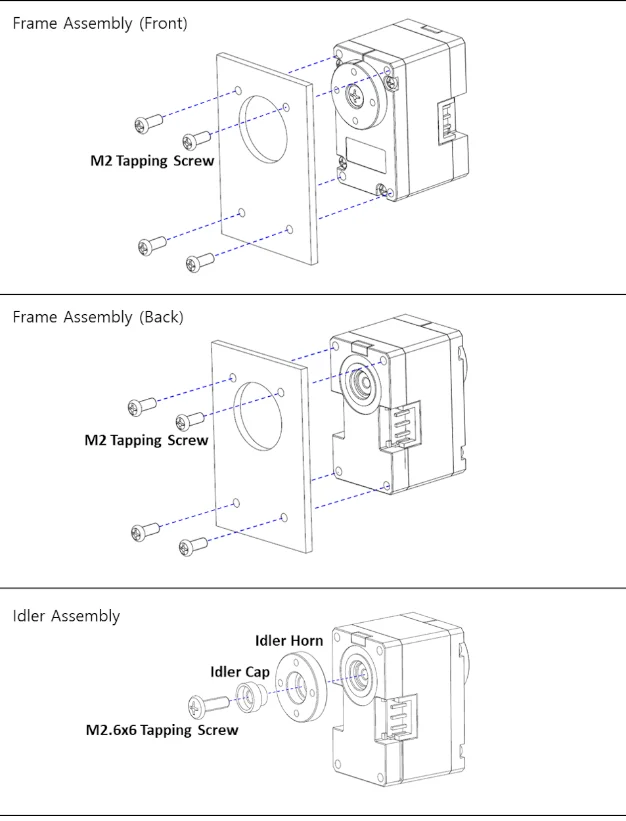 Frame Assembly (Front)

M2 Tapping Screw

Frame Assembly (Back)

M2 Tapping Screw

Idler Assembly

Idler Horn

Idler Cap

M2.6x6 Tapping Screw