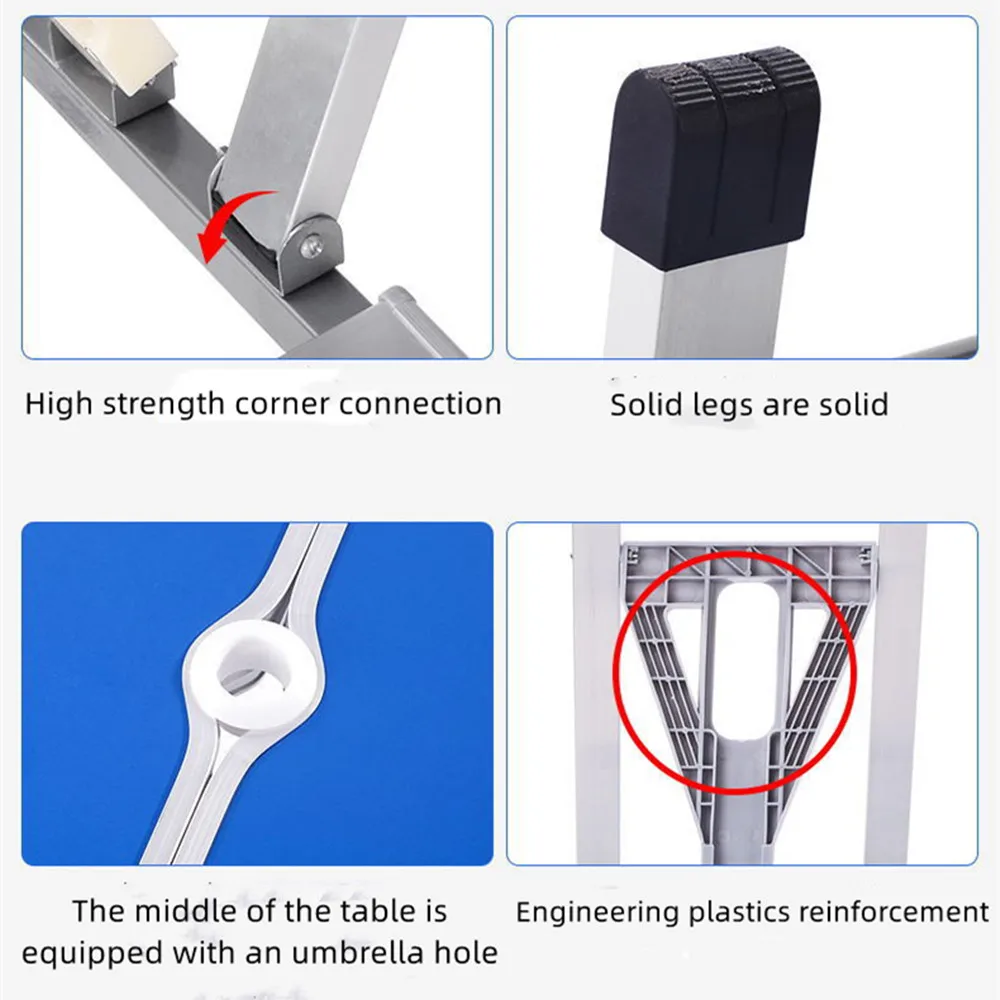 High strength corner connection

Solid legs are solid

The middle of the table is equipped with an umbrella hole

Engineering plastics reinforcement