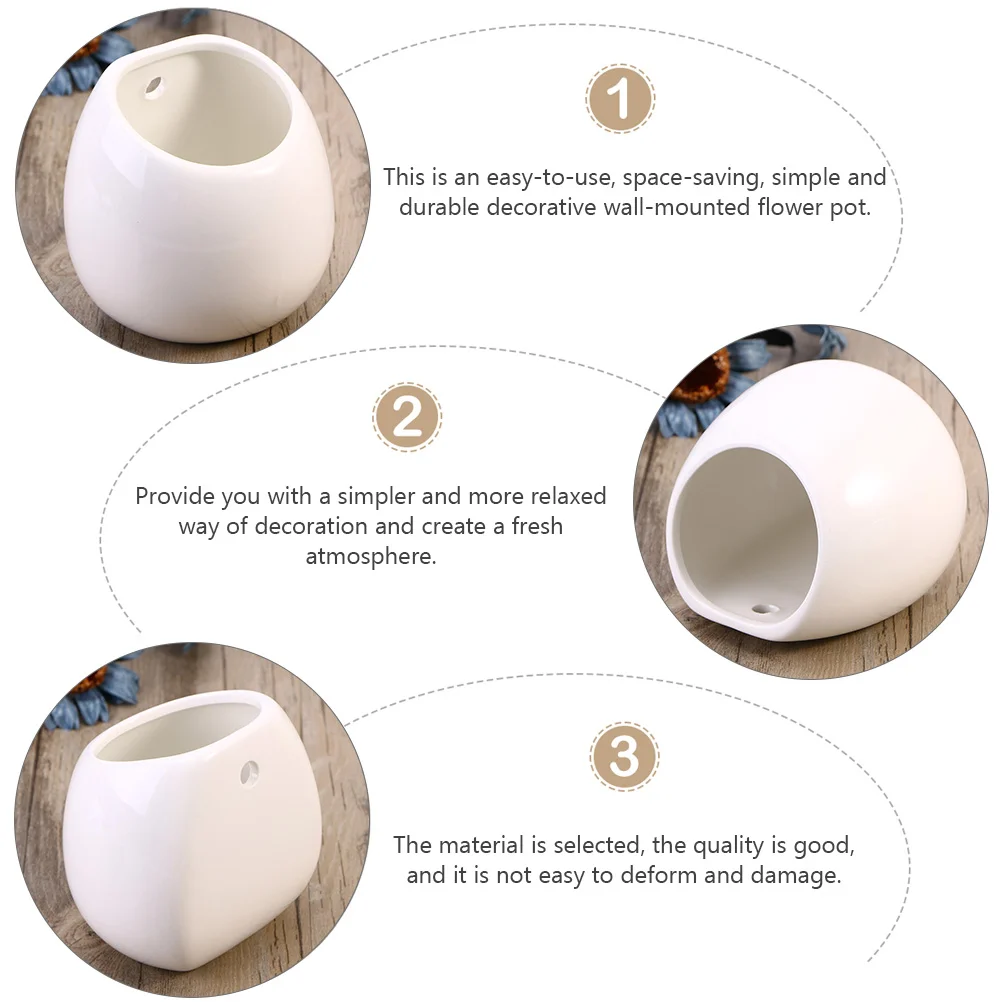 1

This is an easy-to-use, space-saving, simple and durable decorative wall-mounted flower pot.

2

Provide you with a simpler and more relaxed way of decoration and create a fresh atmosphere.

3

The material is selected, the quality is good, and it is not easy to deform and damage.