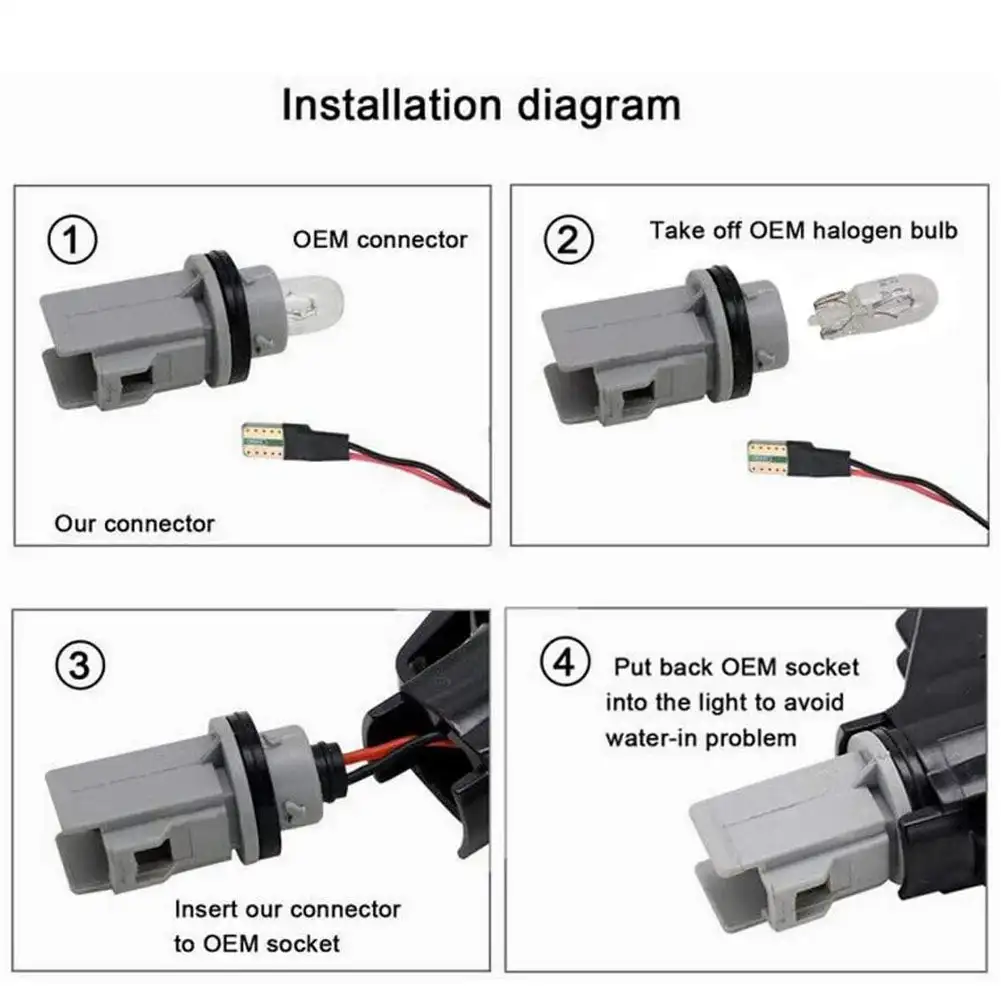 Installation diagram

①

OEM connector

Our connector

②

Take off OEM halogen bulb

③

Insert our connector to OEM socket

④

Put back OEM socket into the light to avoid water-in problem