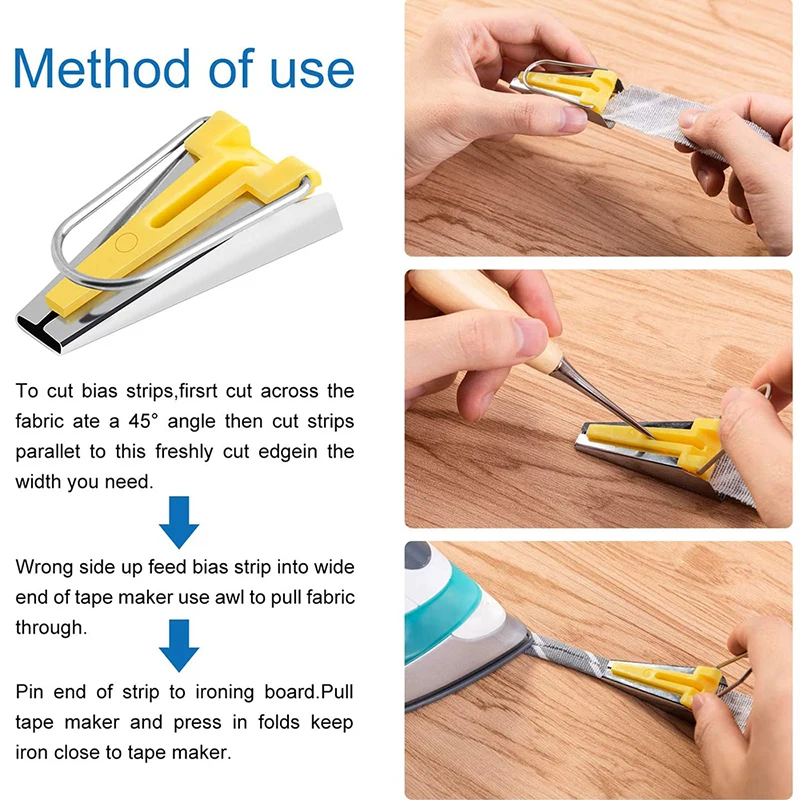 Method of use

To cut bias strips,firsrt cut across the fabric ate a 45° angle then cut strips parallet to this freshly cut edgein the width you need.

Wrong side up feed bias strip into wide end of tape maker use awl to pull fabric through.

Pin end of strip to ironing board.Pull tape maker and press in folds keep iron close to tape maker.