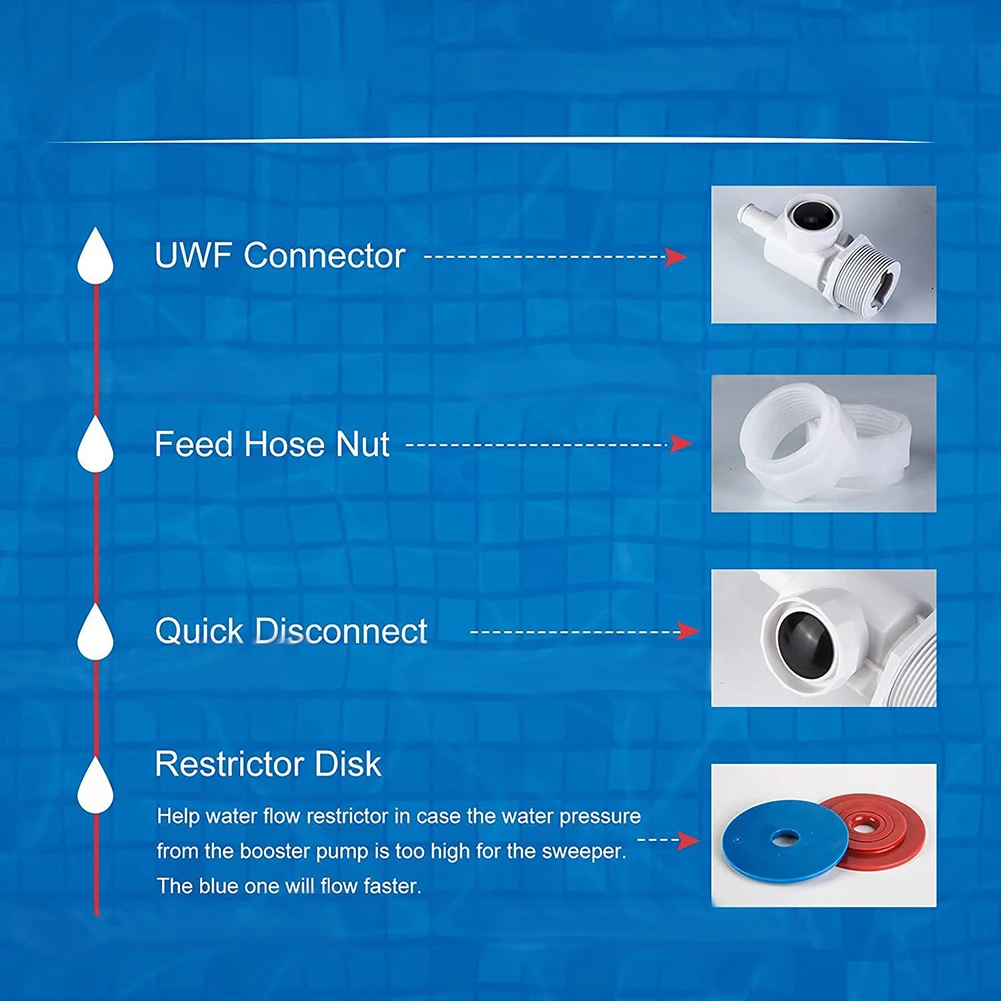 UWF Connector

Feed Hose Nut

Quick Disconnect

Restrictor Disk

Help water flow restrictor in case the water pressure from the booster pump is too high for the sweeper. The blue one will flow faster.