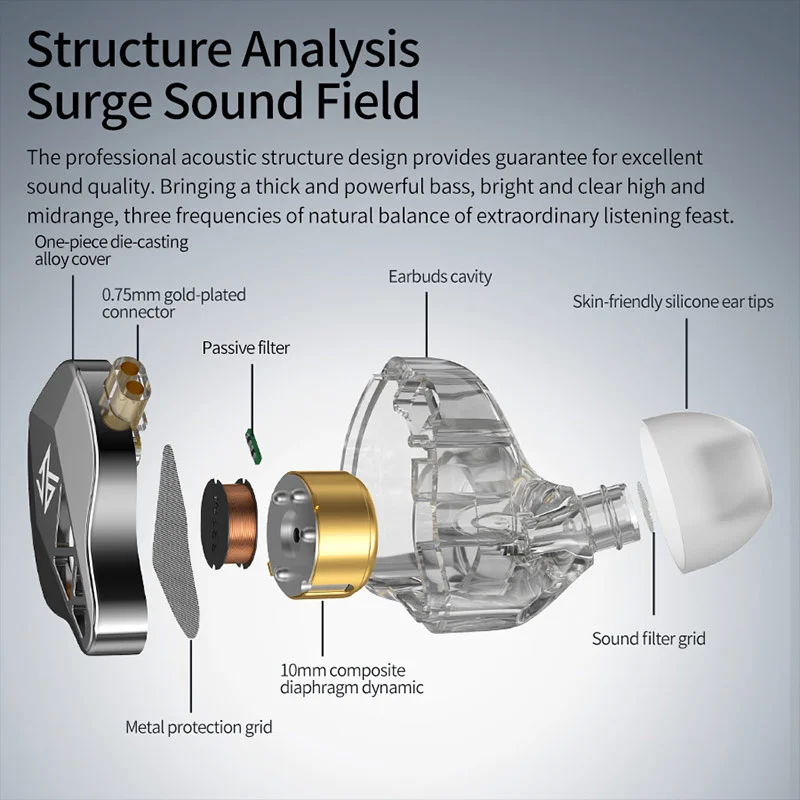 Structure Analysis
Surge Sound Field

The professional acoustic structure design provides guarantee for excellent sound quality. Bringing a thick and powerful bass, bright and clear high and midrange, three frequencies of natural balance of extraordinary listening feast.

One-piece die-casting alloy cover

0.75mm gold-plated connector

Passive filter

Earbuds cavity

Skin-friendly silicone ear tips

Sound filter grid

10mm composite diaphragm dynamic

Metal protection grid