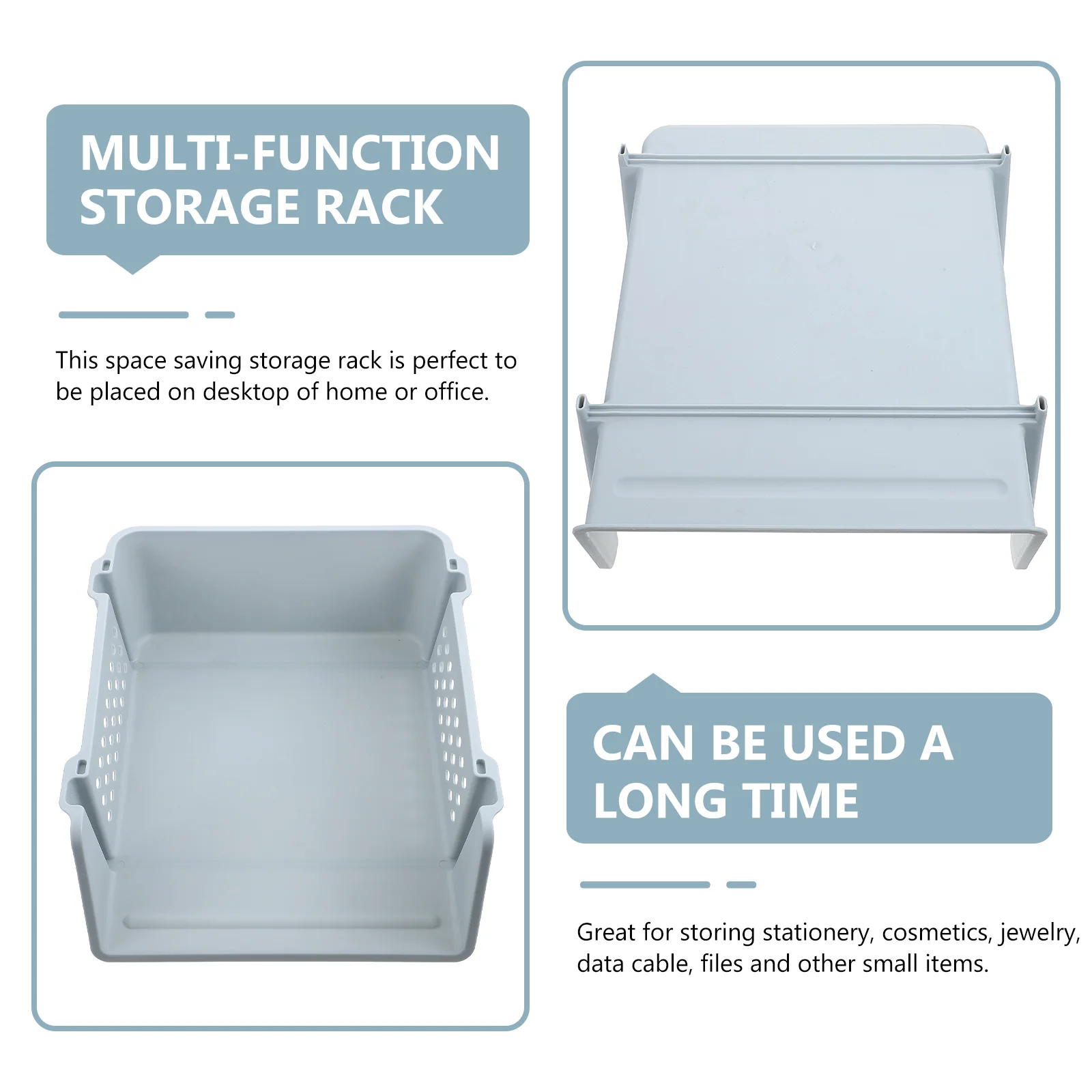 MULTI-FUNCTION STORAGE RACK

This space saving storage rack is perfect to be placed on desktop of home or office.

CAN BE USED A LONG TIME

Great for storing stationery, cosmetics, jewelry, data cable, files and other small items.