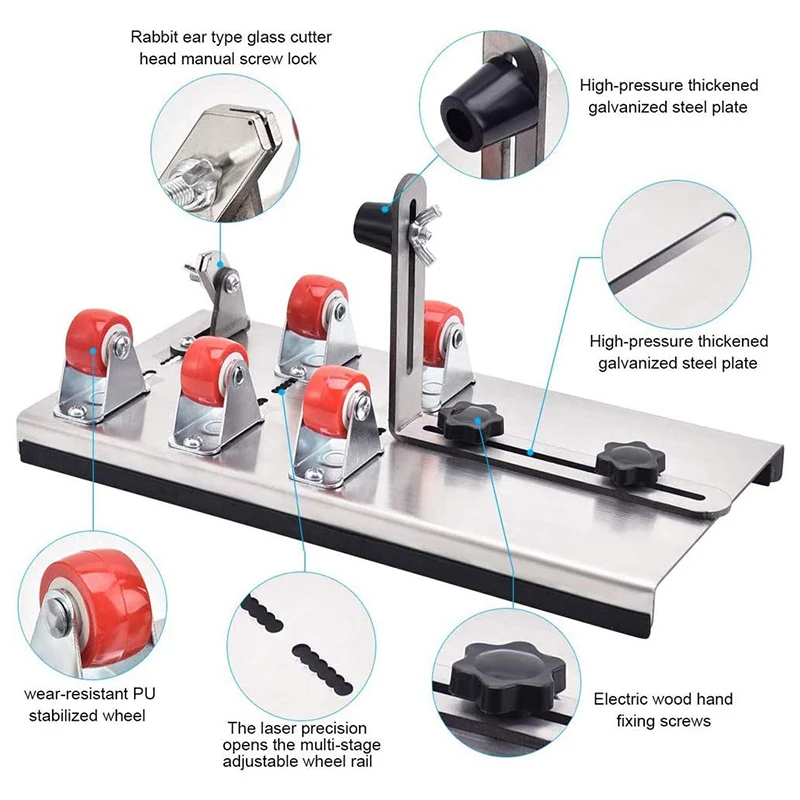 Rabbit ear type glass cutter head manual screw lock

High-pressure thickened galvanized steel plate

High-pressure thickened galvanized steel plate

wear-resistant PU stabilized wheel

The laser precision opens the multi-stage adjustable wheel rail

Electric wood hand fixing screws