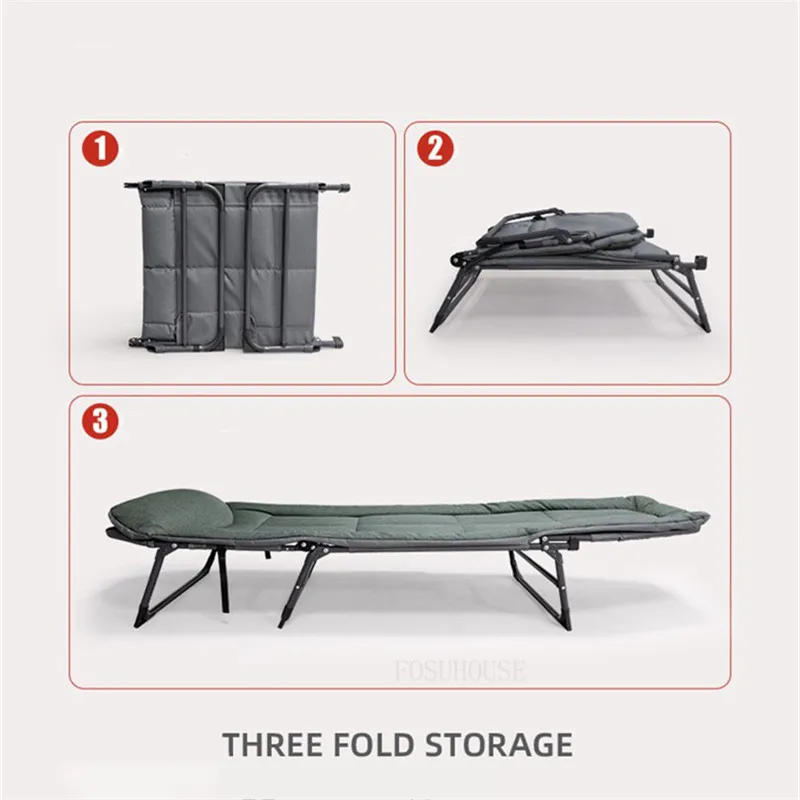 1

2

3

FOSUHOUSE

THREE FOLD STORAGE