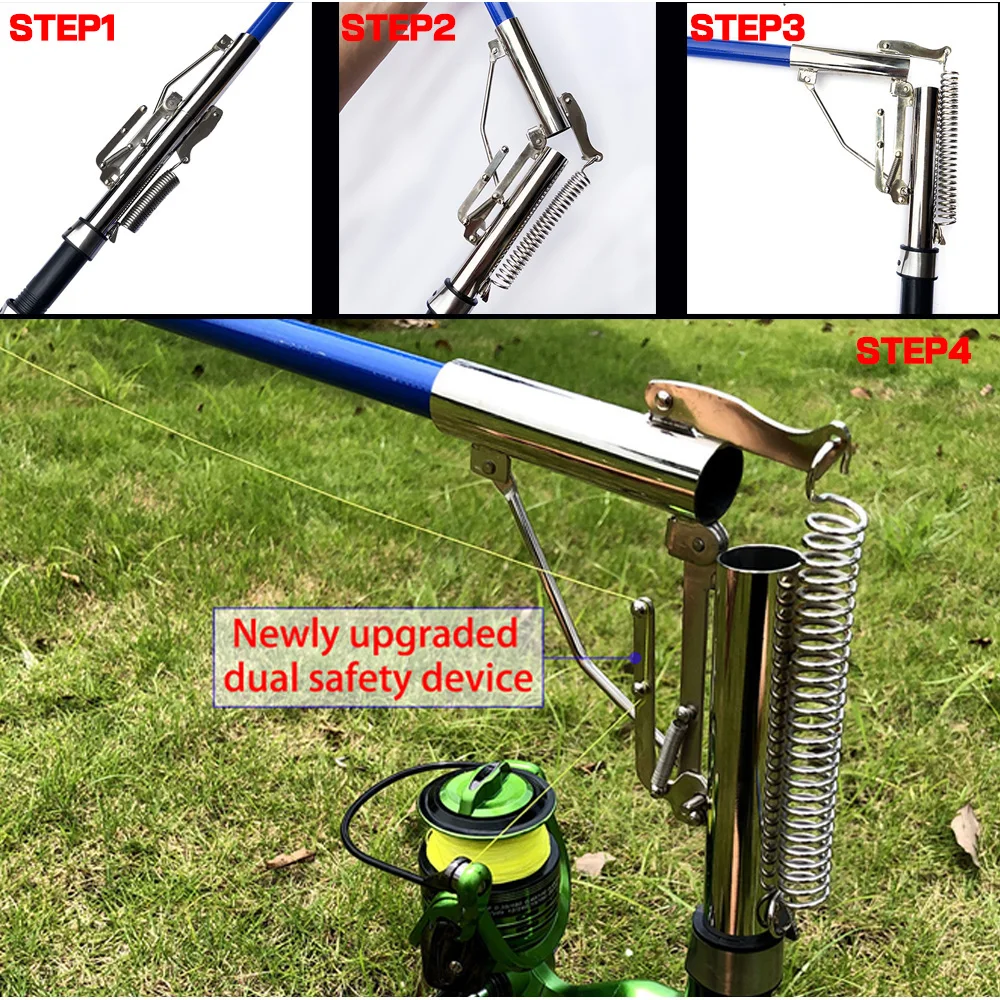 STEP1

STEP2

STEP3

STEP4

Newly upgraded dual safety device