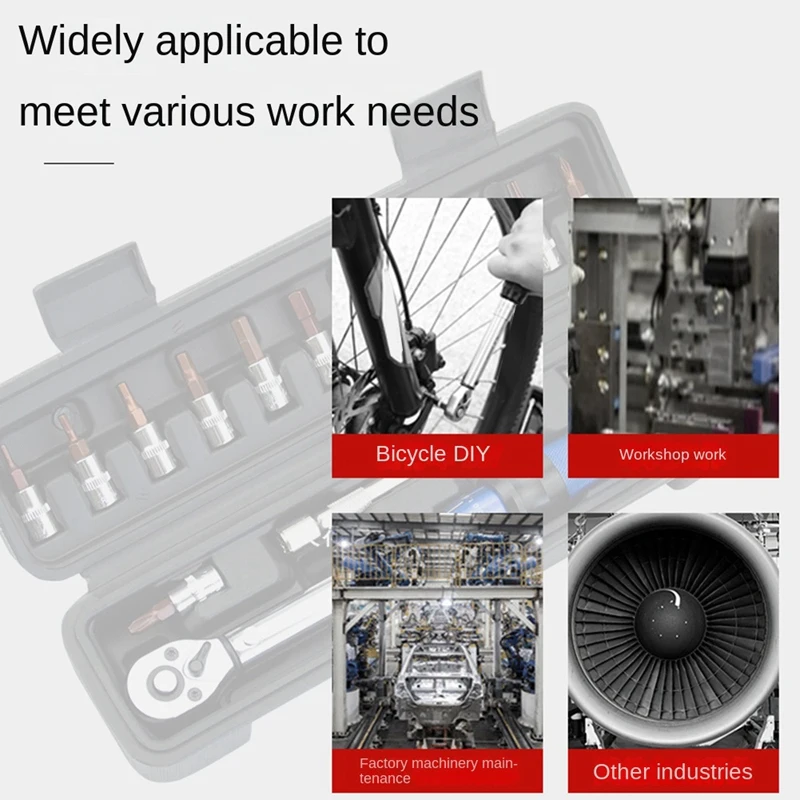 Widely applicable to meet various work needs

Bicycle DIY

Workshop work

Factory machinery maintenance

Other industries