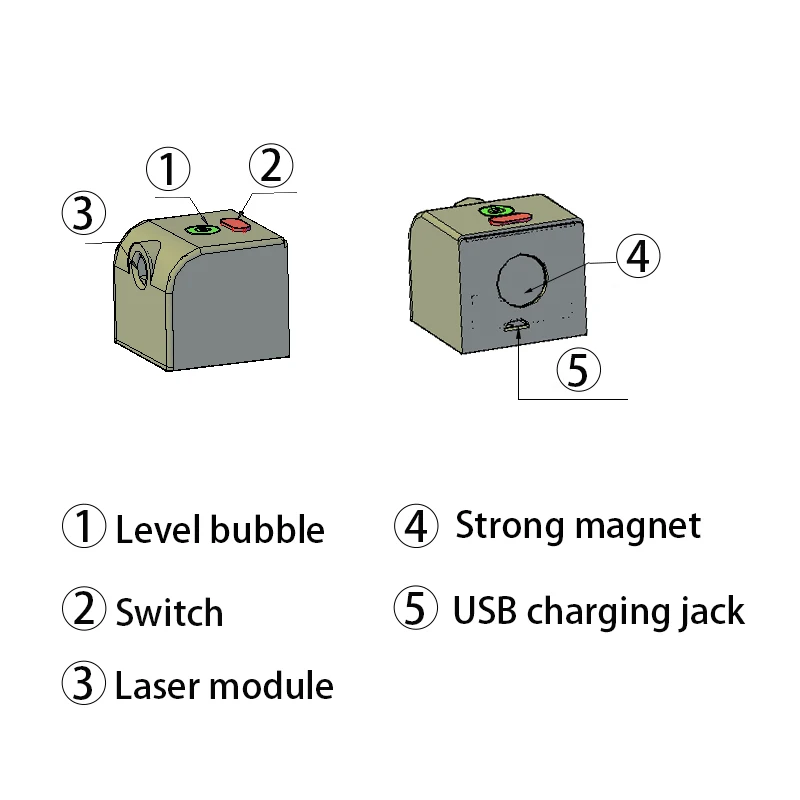 ①
②
③
④
⑤

① Level bubble
② Switch
③ Laser module

④ Strong magnet
⑤ USB charging jack