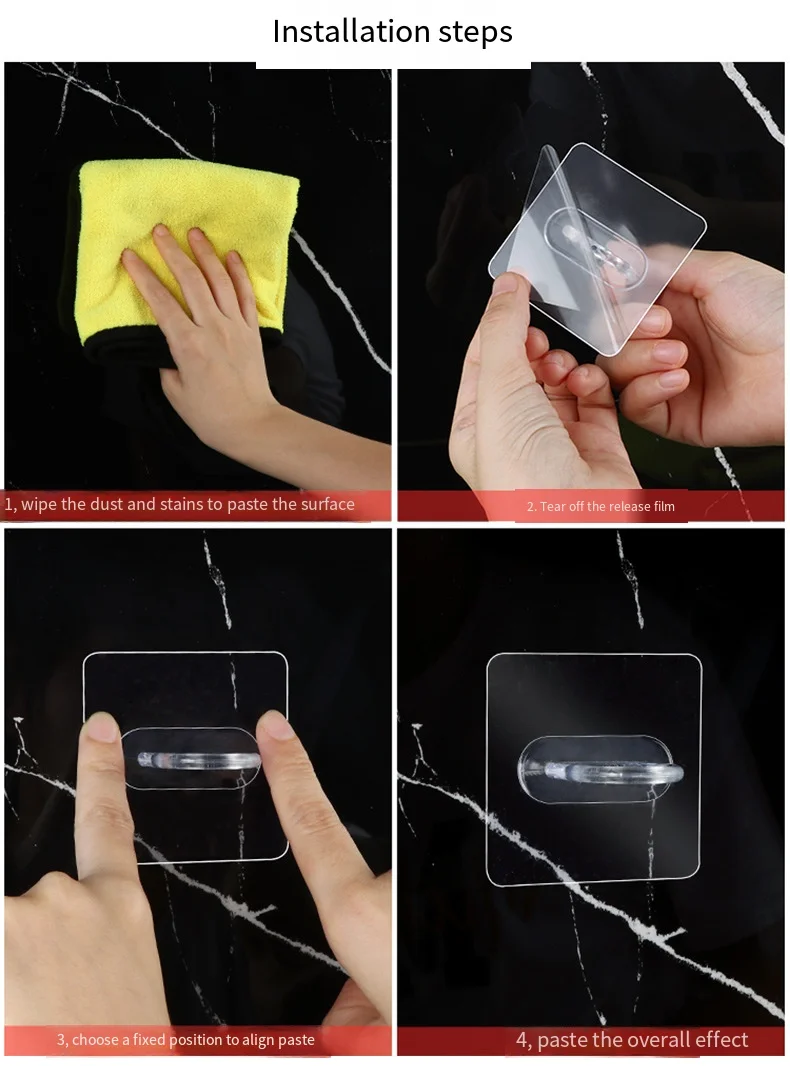 Installation steps

1, wipe the dust and stains to paste the surface

2. Tear off the release film

3, choose a fixed position to align paste

4, paste the overall effect