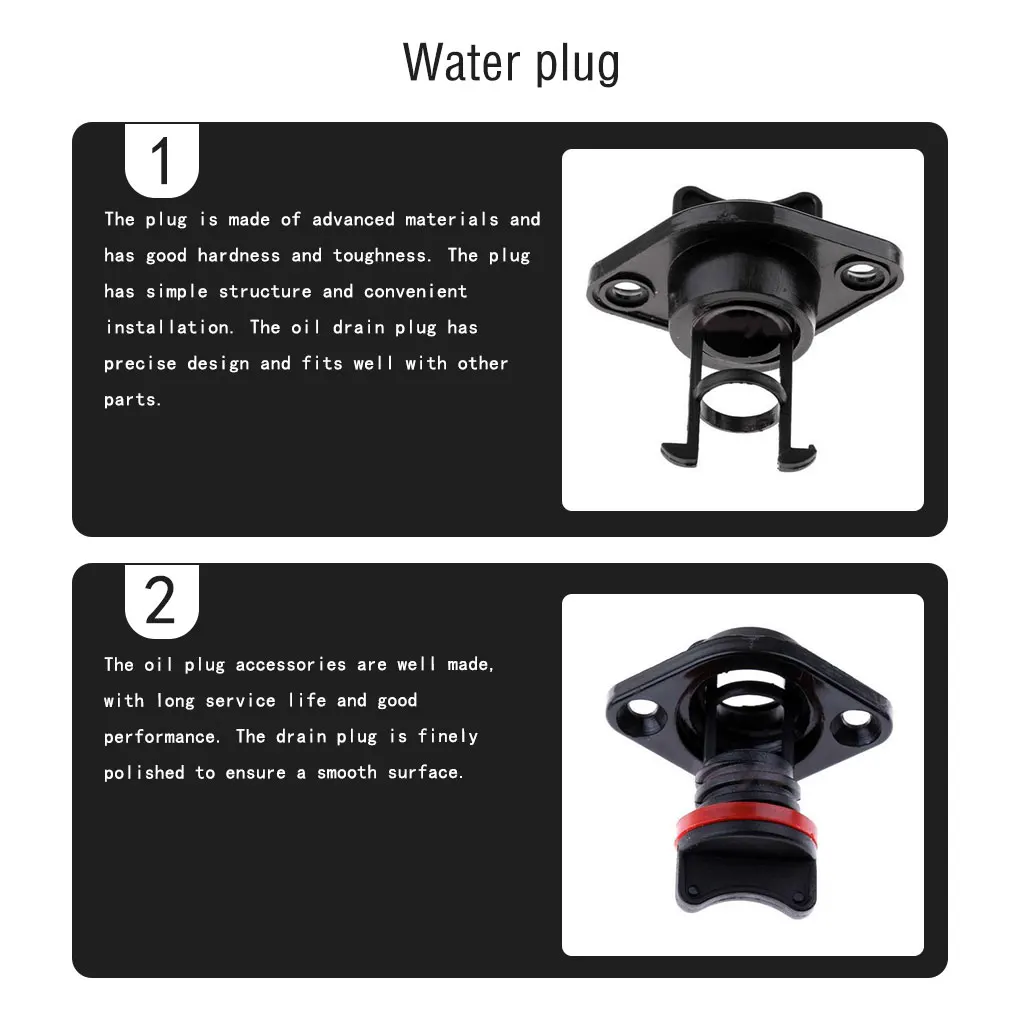 Water plug

1

The plug is made of advanced materials and has good hardness and toughness. The plug has simple structure and convenient installation. The oil drain plug has precise design and fits well with other parts.

2

The oil plug accessories are well made, with long service life and good performance. The drain plug is finely polished to ensure a smooth surface.