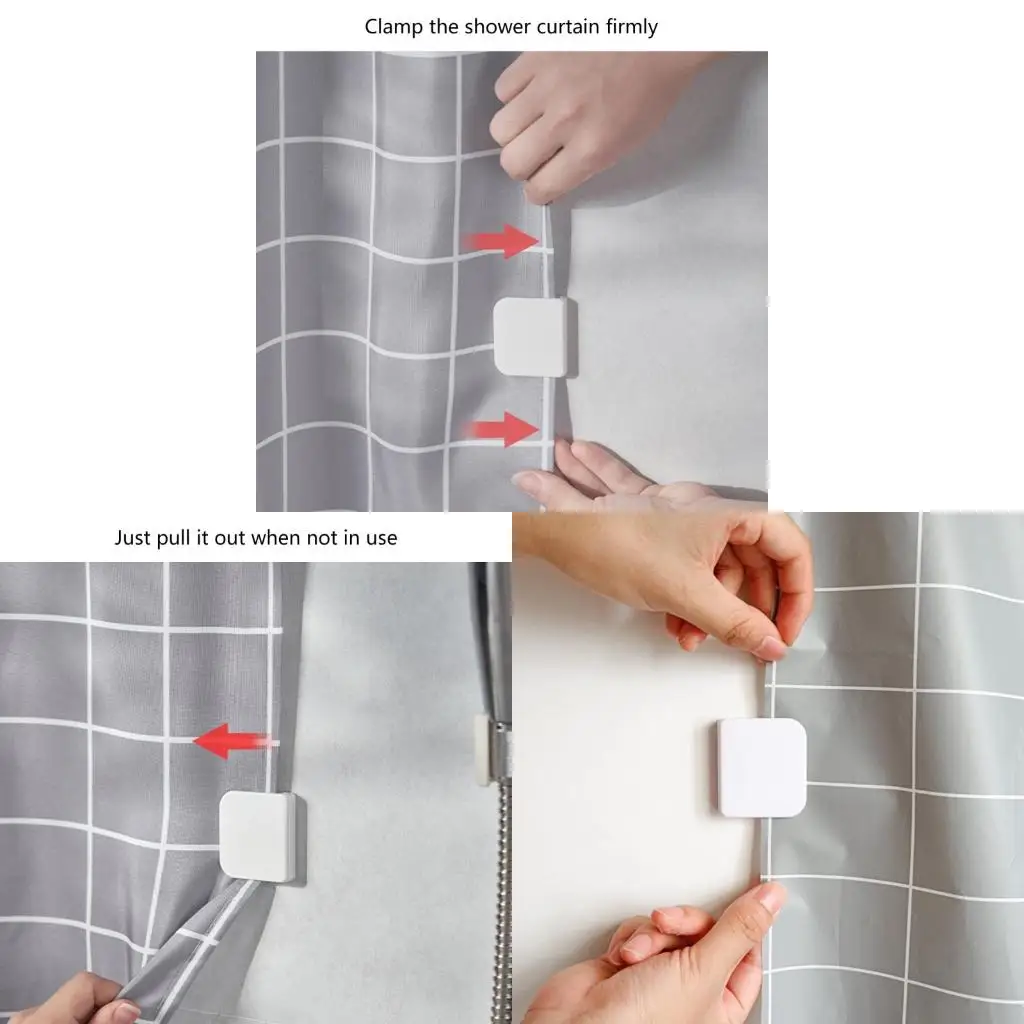 Clamp the shower curtain firmly

Just pull it out when not in use