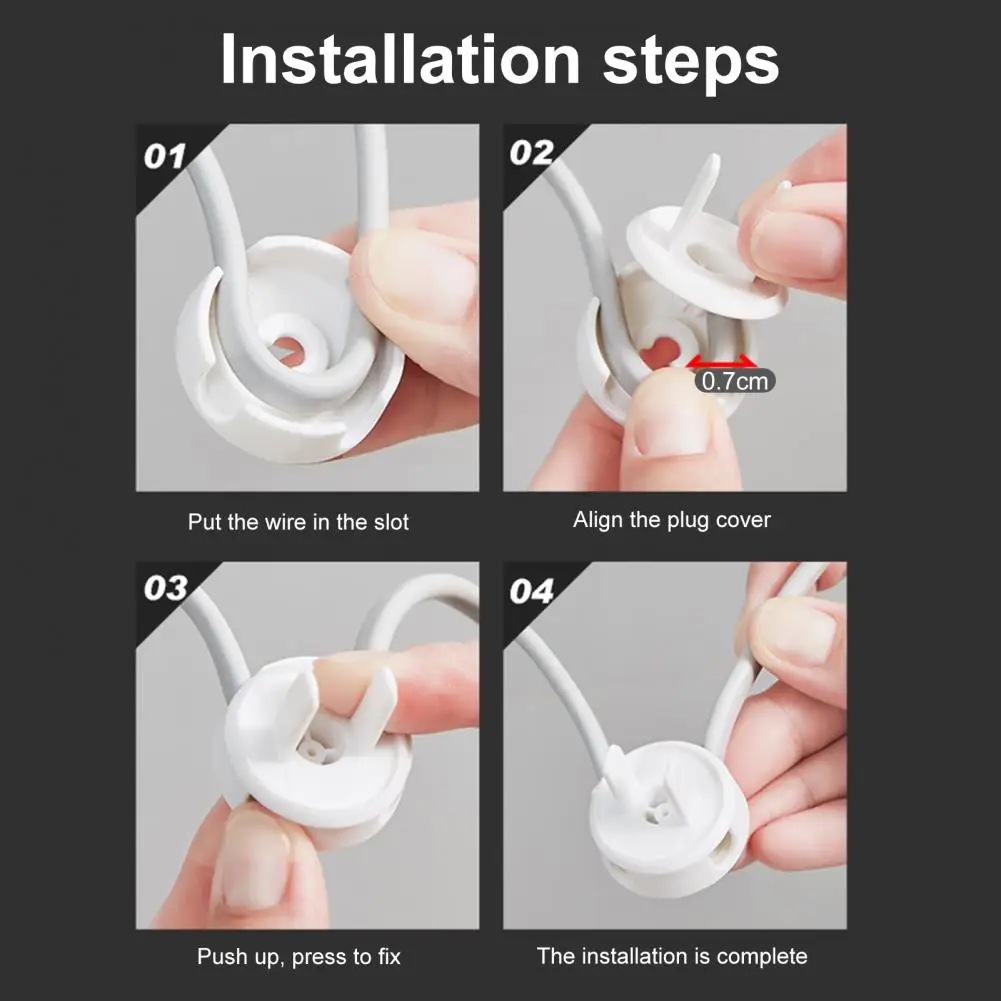 Installation steps

01

Put the wire in the slot

02

0.7cm

Align the plug cover

03

Push up, press to fix

04

The installation is complete