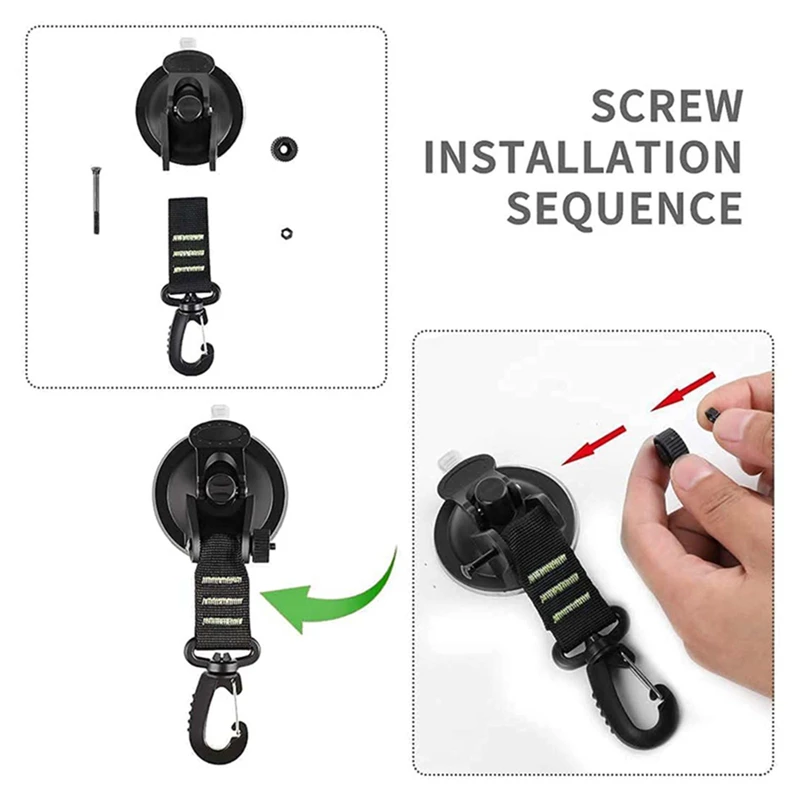 SCREW INSTALLATION SEQUENCE