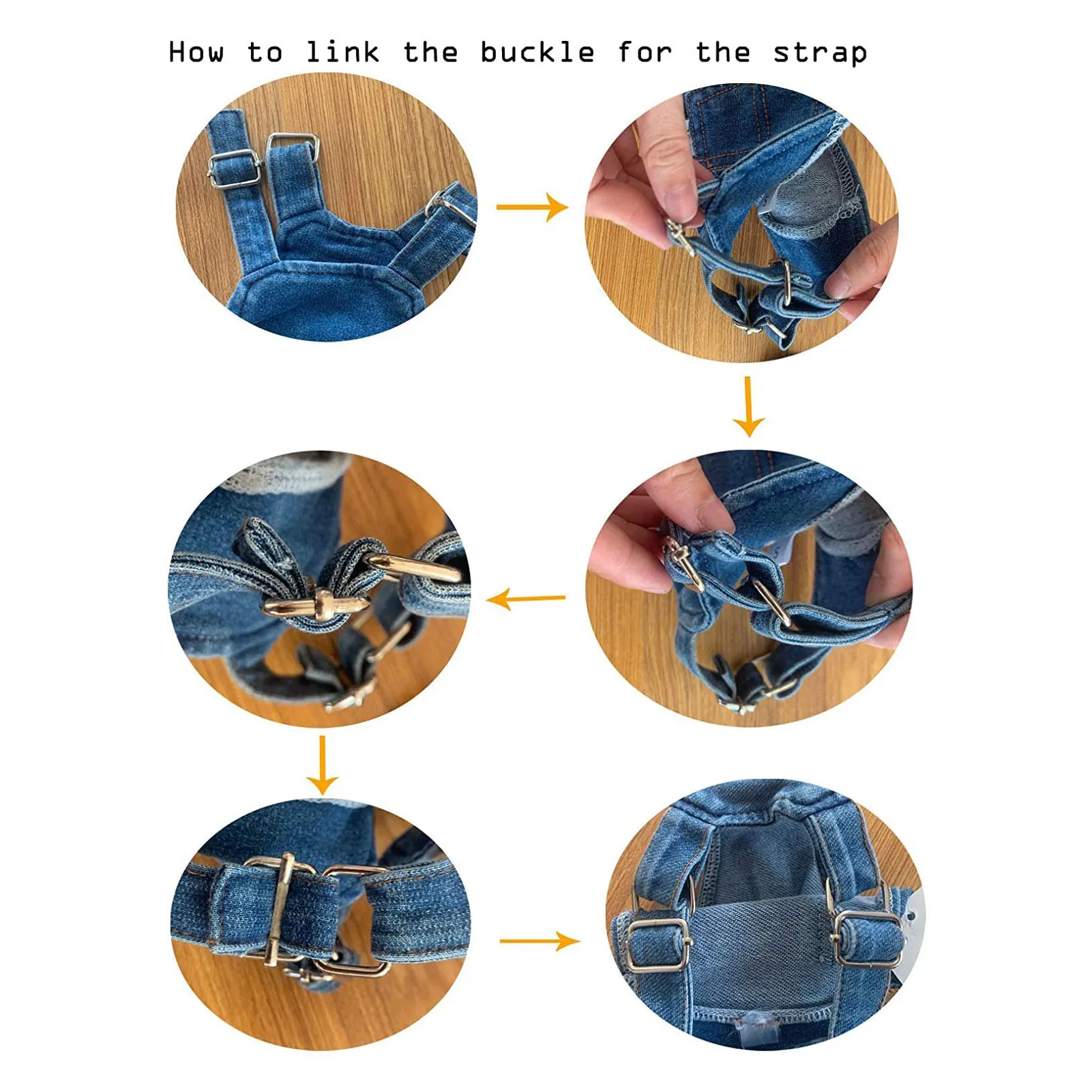 How to link the buckle for the strap