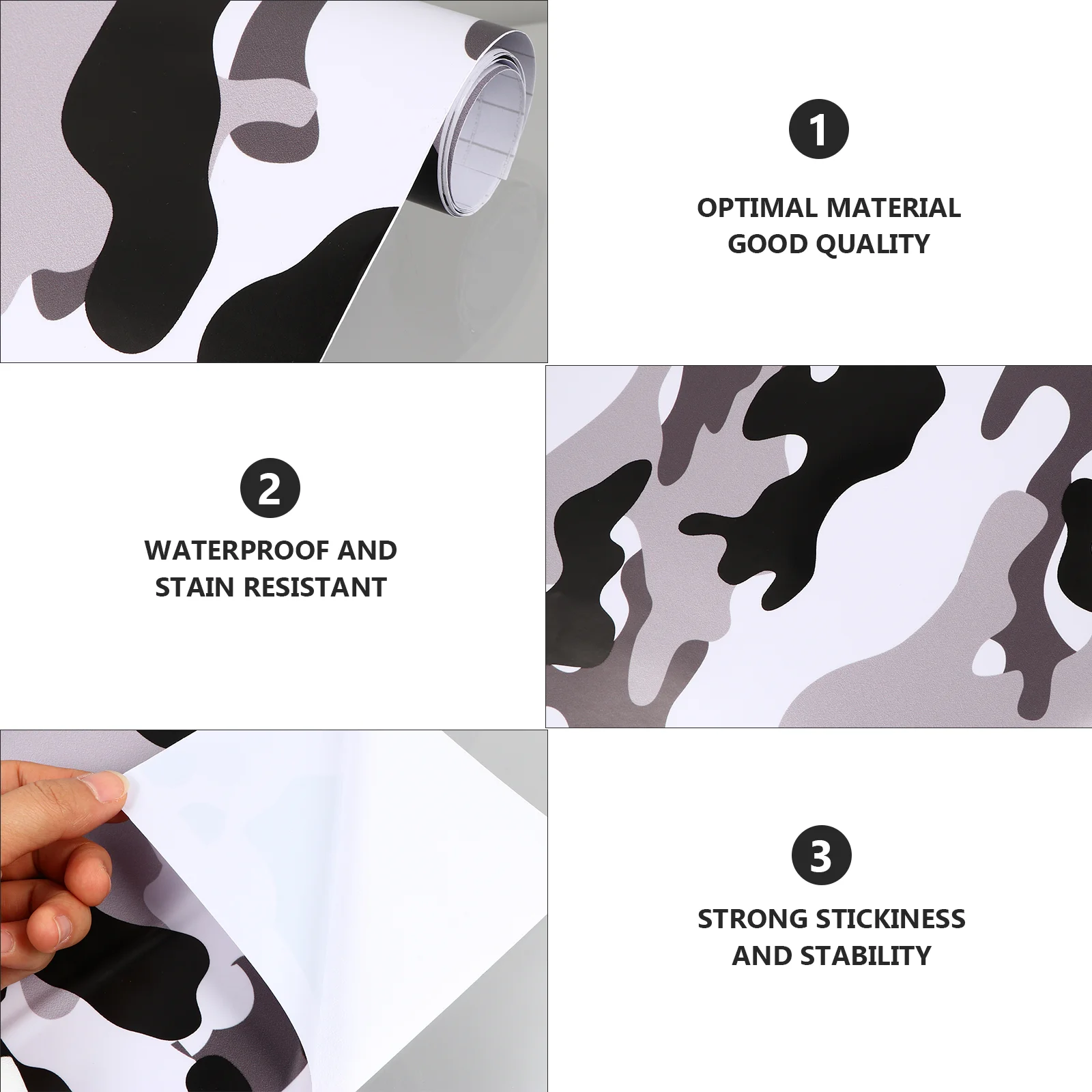 1

OPTIMAL MATERIAL GOOD QUALITY

2

WATERPROOF AND STAIN RESISTANT

3

STRONG STICKINESS AND STABILITY