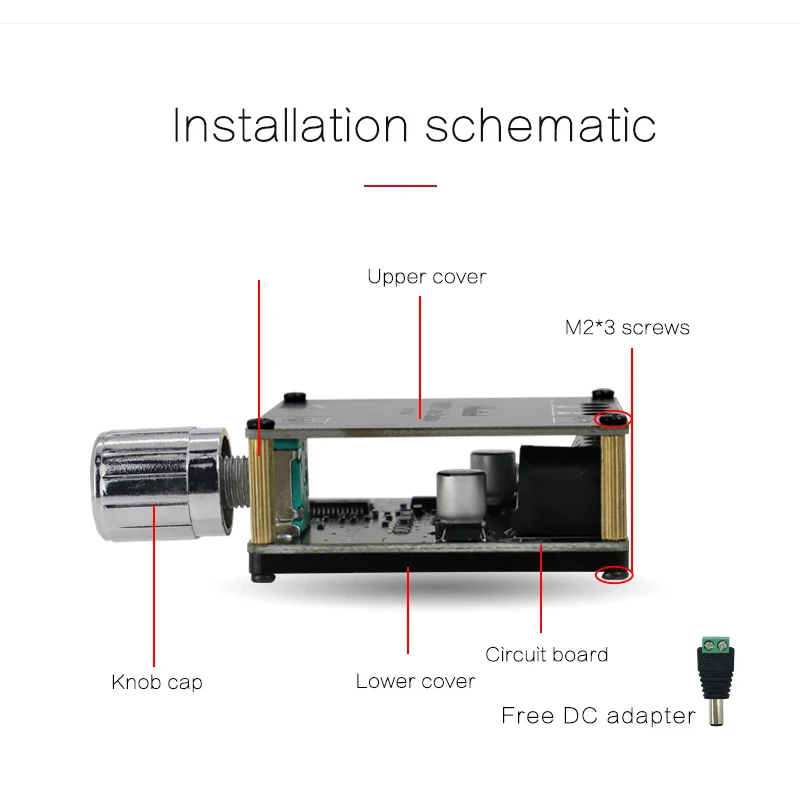 Installation schematic

Upper cover

M2*3 screws

Knob cap

Lower cover

Circuit board

Free DC adapter