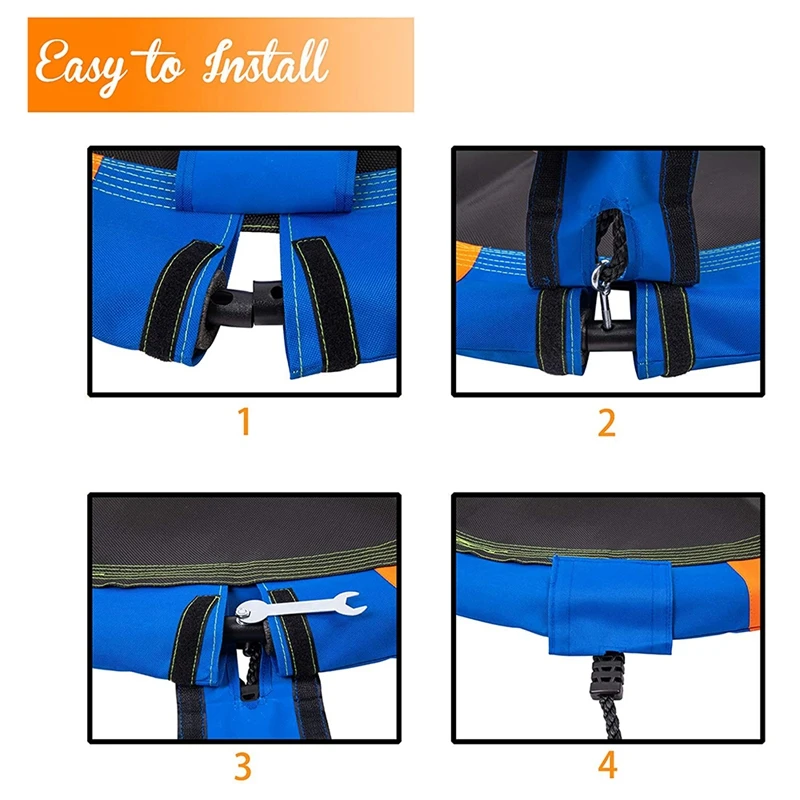 Easy to Install

1

2

3

4