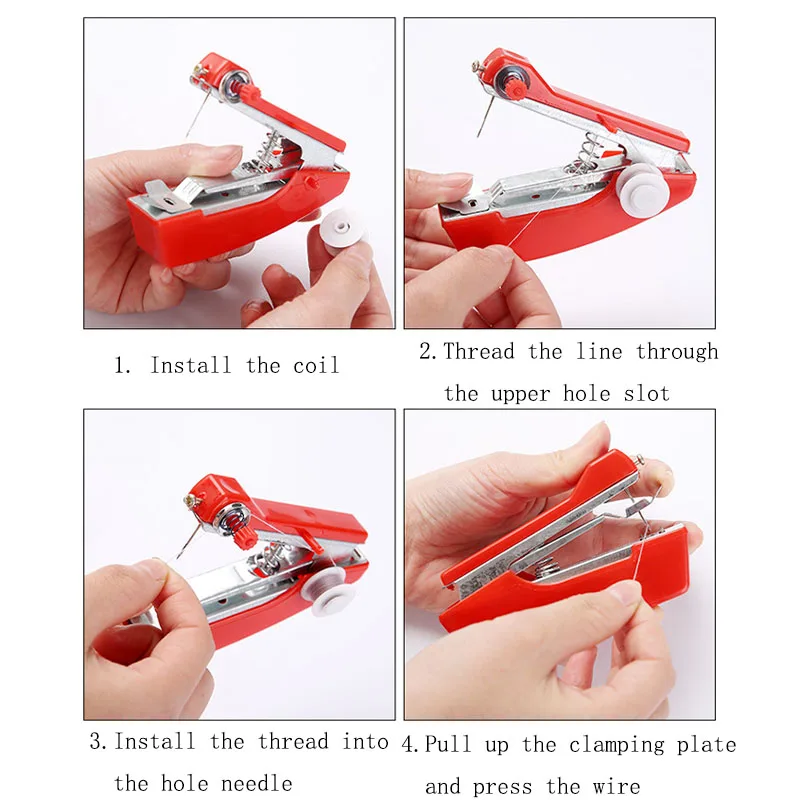 1. Install the coil

2. Thread the line through the upper hole slot

3. Install the thread into the hole needle

4. Pull up the clamping plate and press the wire