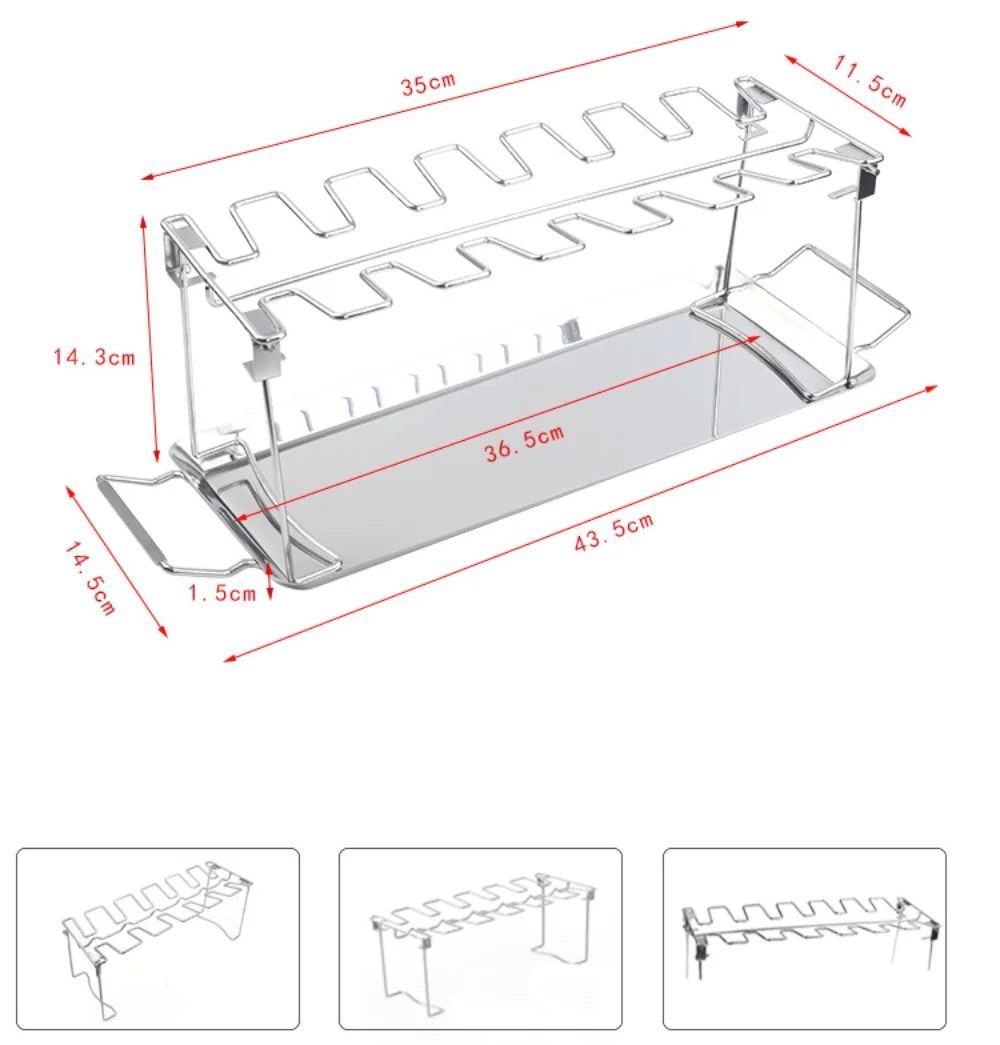 35cm

11.5cm

14.3cm

36.5cm

43.5cm

14.5cm

1.5cm