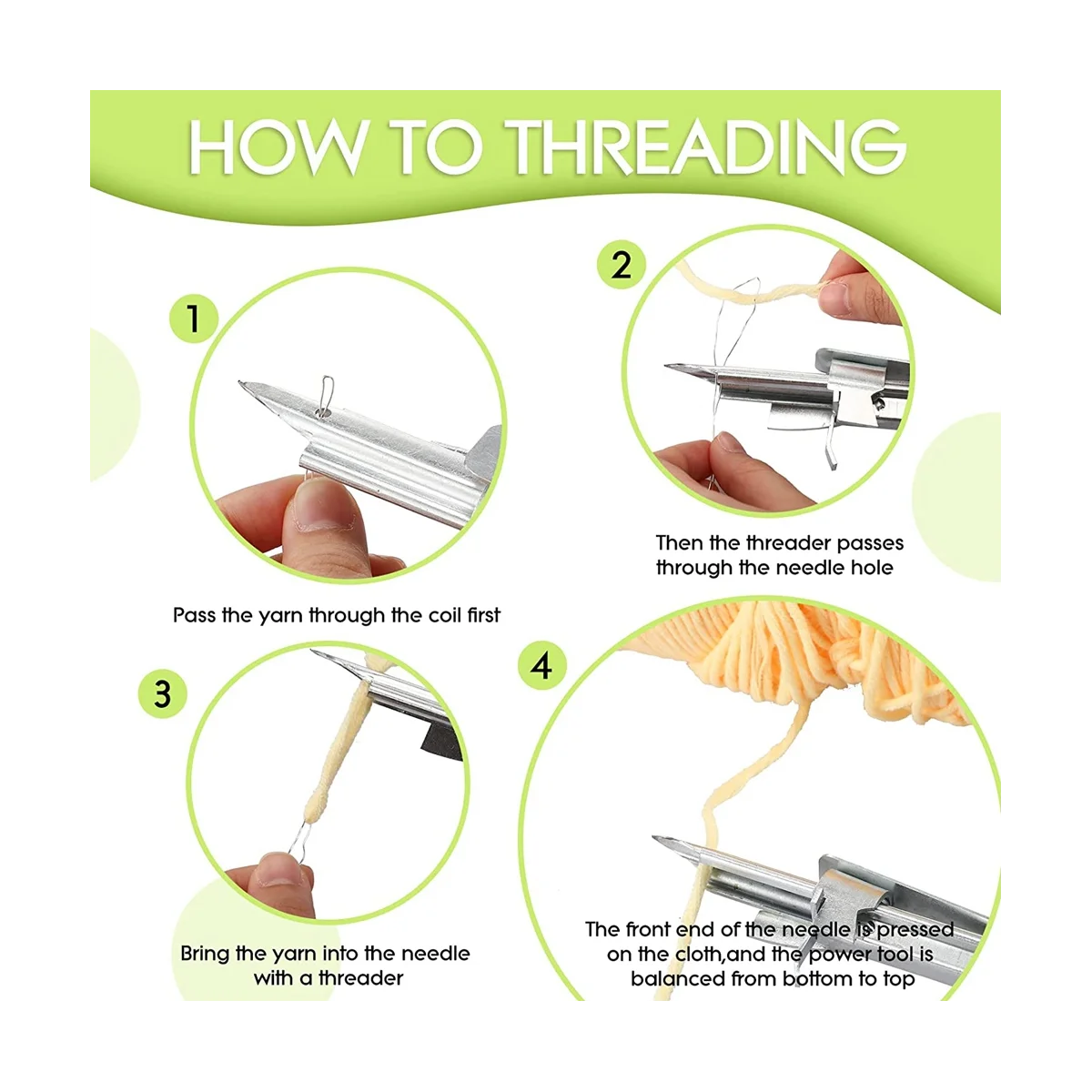 HOW TO THREADING

1

Pass the yarn through the coil first

2

Then the threader passes through the needle hole

3

Bring the yarn into the needle with a threader

4

The front end of the needle is pressed on the cloth,and the power tool is balanced from bottom to top