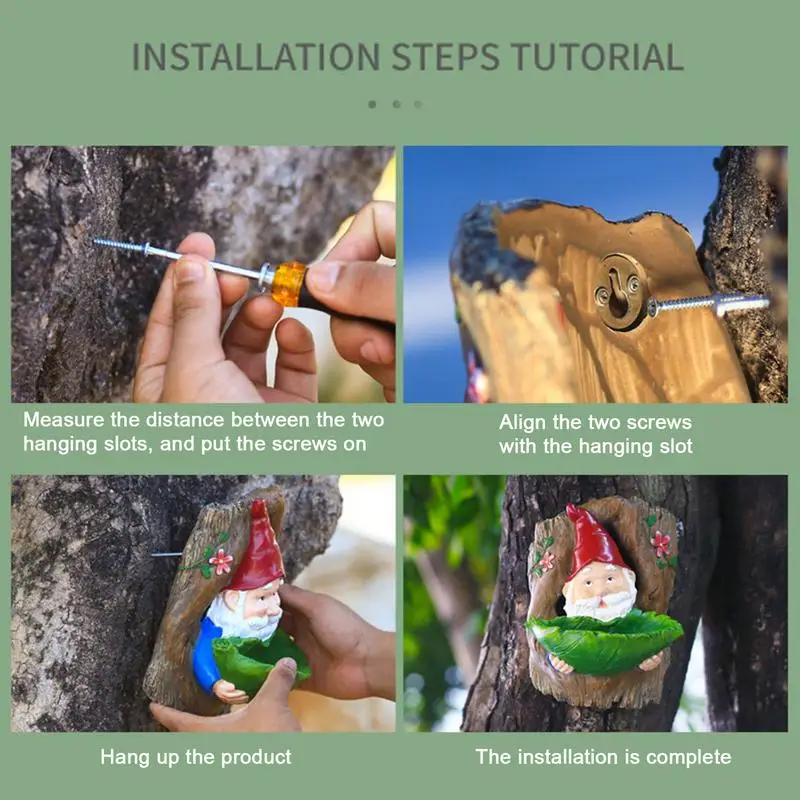 INSTALLATION STEPS TUTORIAL

Measure the distance between the two hanging slots, and put the screws on

Align the two screws with the hanging slot

Hang up the product

The installation is complete