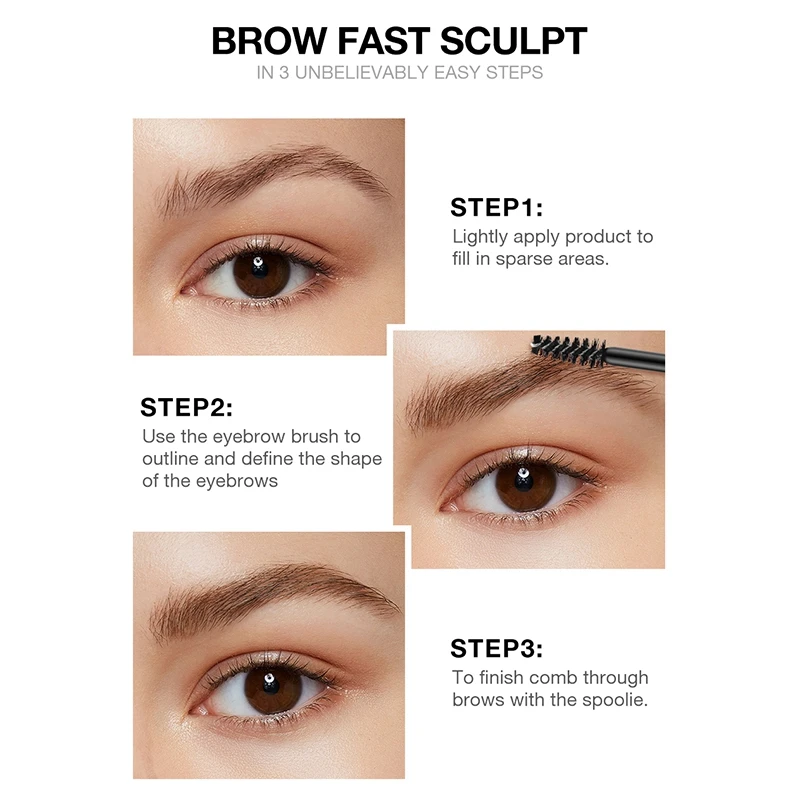 BROW FAST SCULPT
IN 3 UNBELIEVABLY EASY STEPS

STEP1:
Lightly apply product to fill in sparse areas.

STEP2:
Use the eyebrow brush to outline and define the shape of the eyebrows

STEP3:
To finish comb through brows with the spoolie.