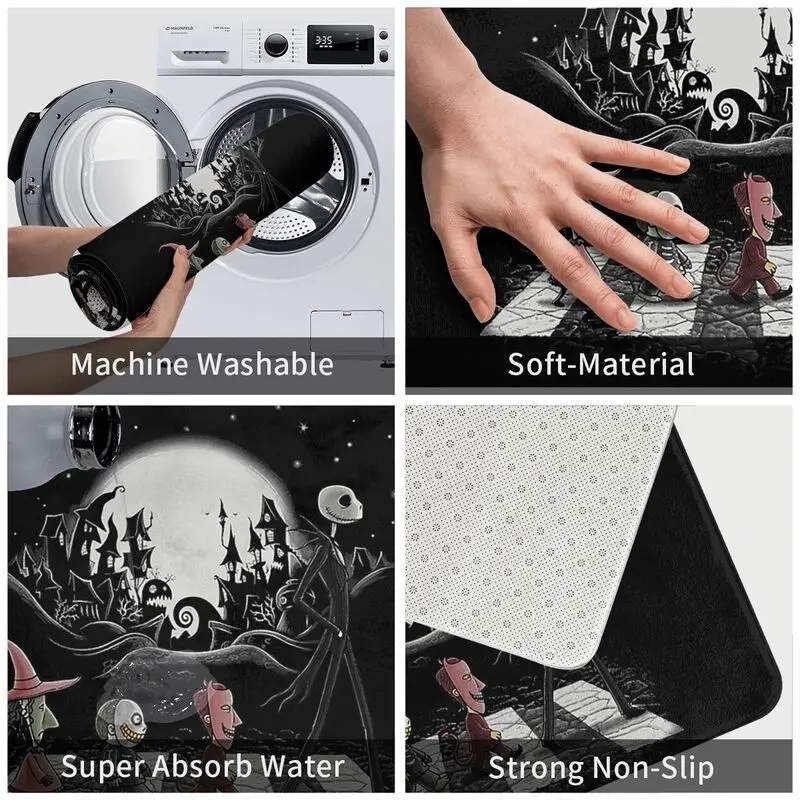 MAUNFELD

3:35

Machine Washable

Soft-Material

Super Absorb Water

Strong Non-Slip