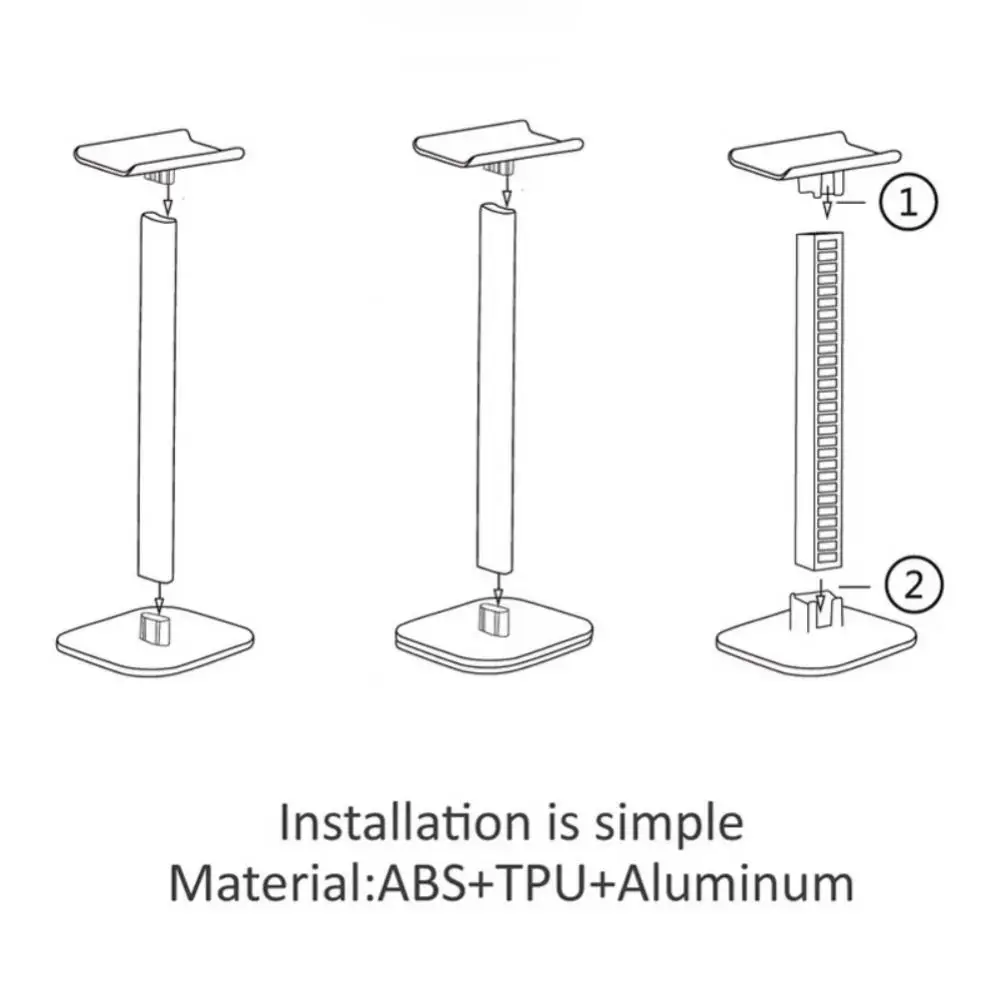 1

2

Installation is simple
Material:ABS+TPU+Aluminum