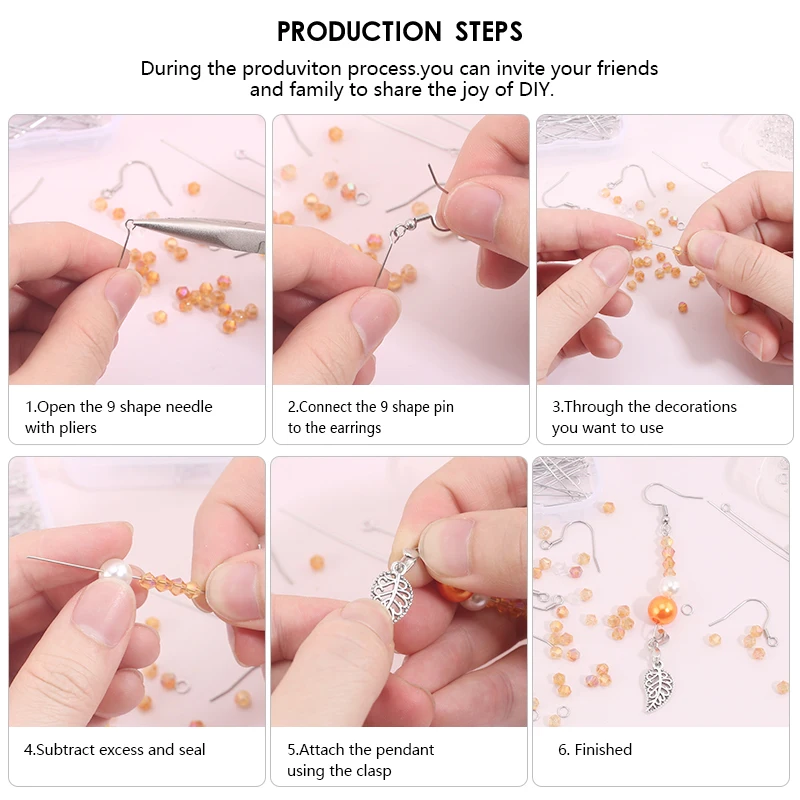 PRODUCTION STEPS

During the produviton process.you can invite your friends and family to share the joy of DIY.

1.Open the 9 shape needle with pliers

2.Connect the 9 shape pin to the earrings

3.Through the decorations you want to use

4.Subtract excess and seal

5.Attach the pendant using the clasp

6. Finished