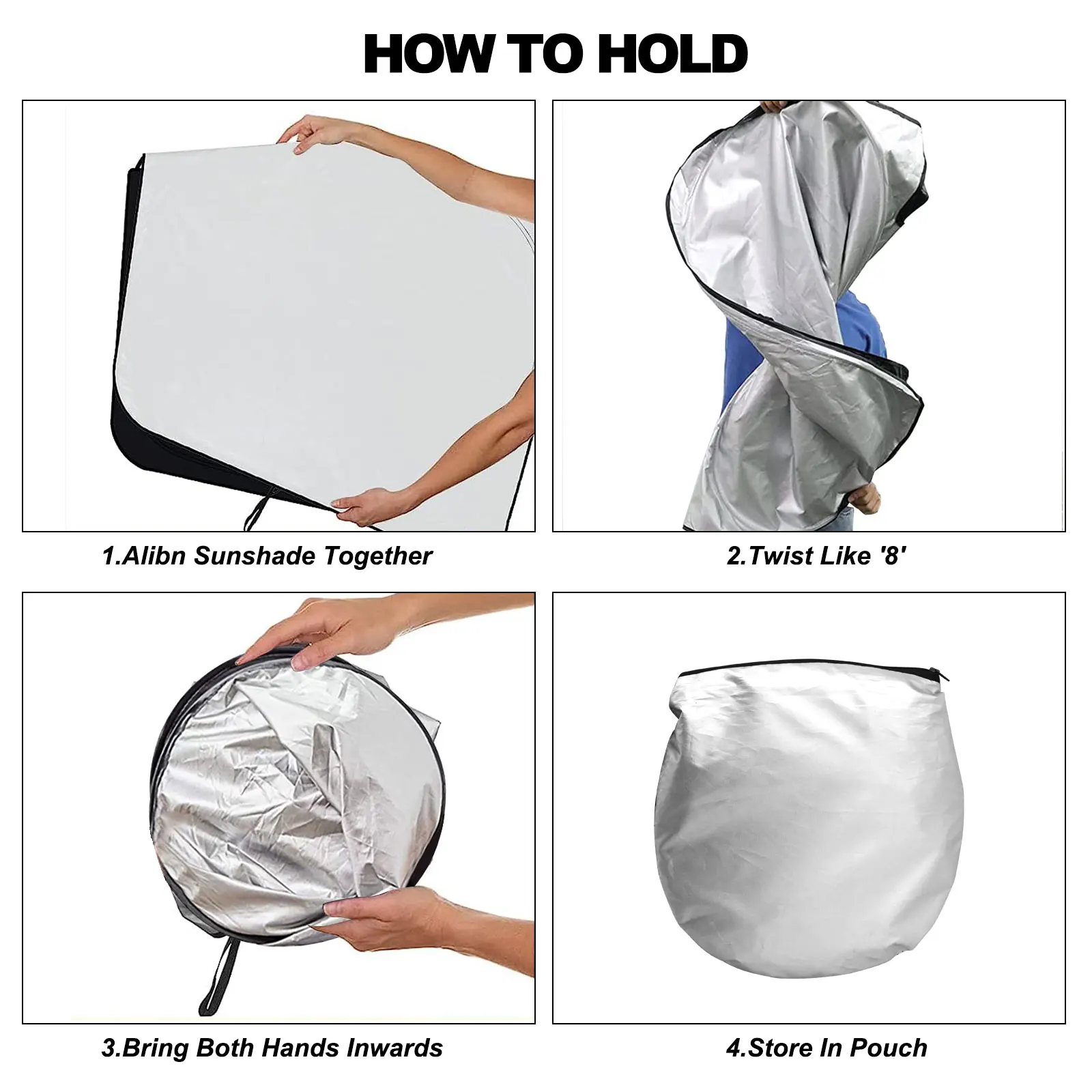 HOW TO HOLD

1.Alibn Sunshade Together

2.Twist Like '8'

3.Bring Both Hands Inwards

4.Store In Pouch