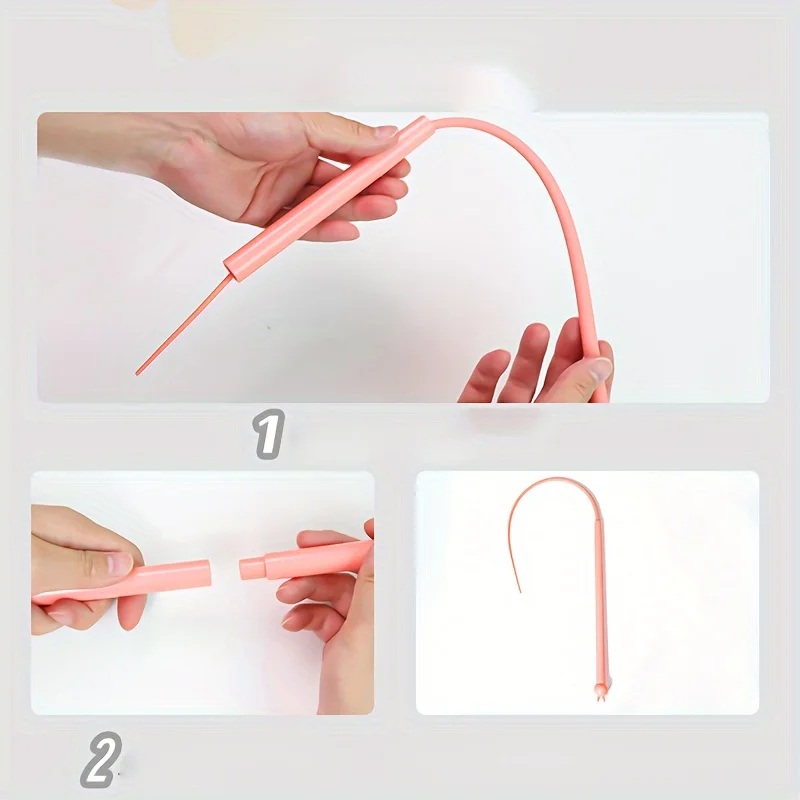 1

2