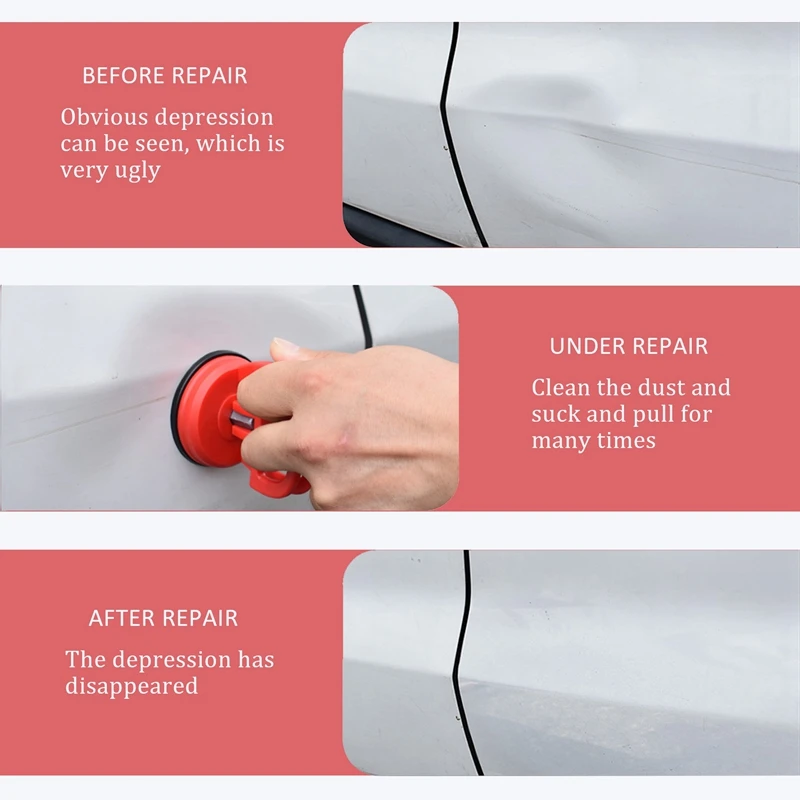 BEFORE REPAIR

Obvious depression can be seen, which is very ugly

UNDER REPAIR

Clean the dust and suck and pull for many times

AFTER REPAIR

The depression has disappeared