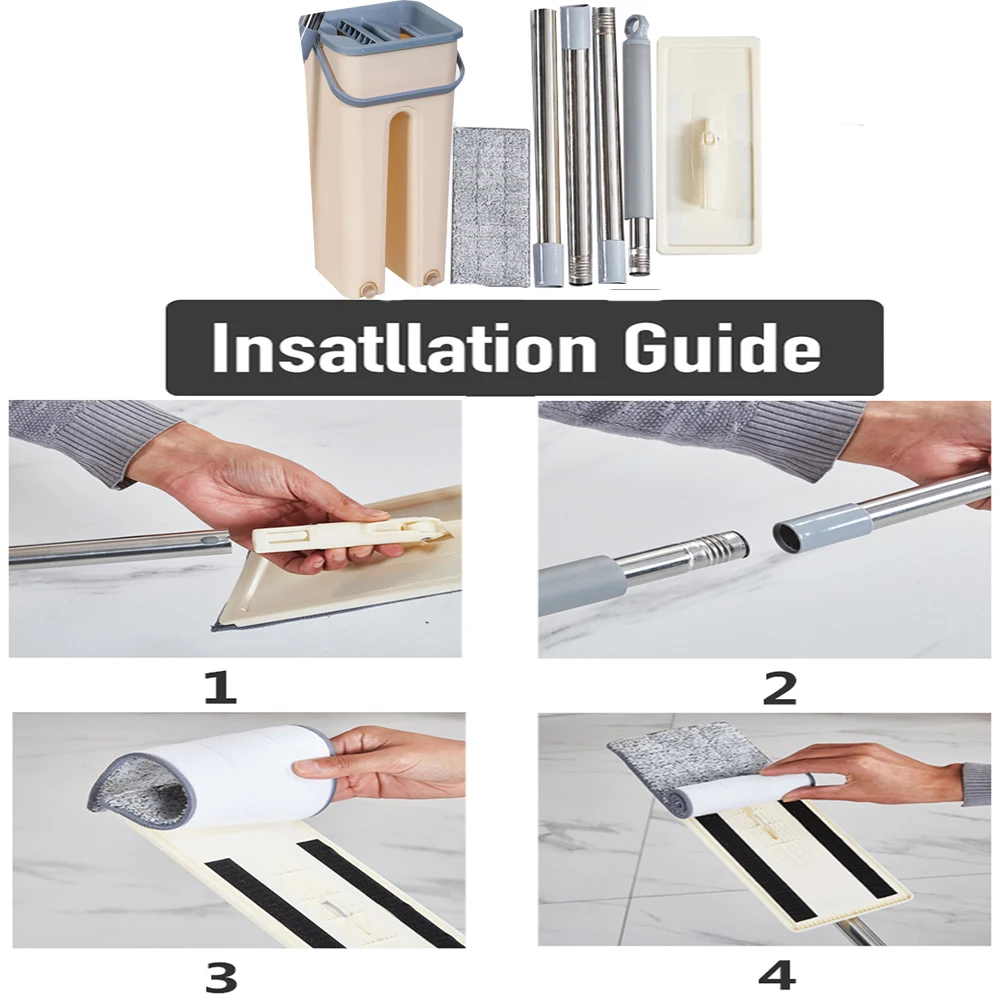 Insatllation Guide

1

2

3

4