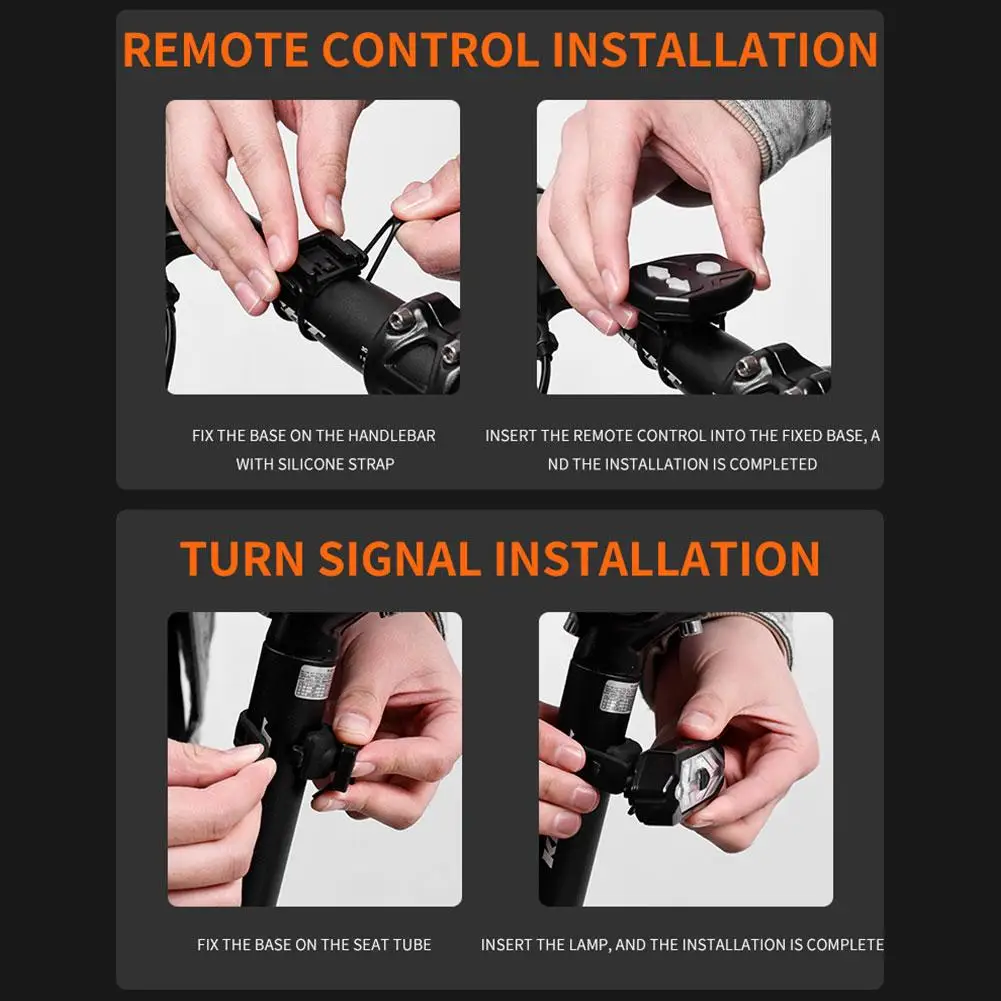 REMOTE CONTROL INSTALLATION

FIX THE BASE ON THE HANDLEBAR WITH SILICONE STRAP

INSERT THE REMOTE CONTROL INTO THE FIXED BASE, A ND THE INSTALLATION IS COMPLETED

TURN SIGNAL INSTALLATION

FIX THE BASE ON THE SEAT TUBE

INSERT THE LAMP, AND THE INSTALLATION IS COMPLETE