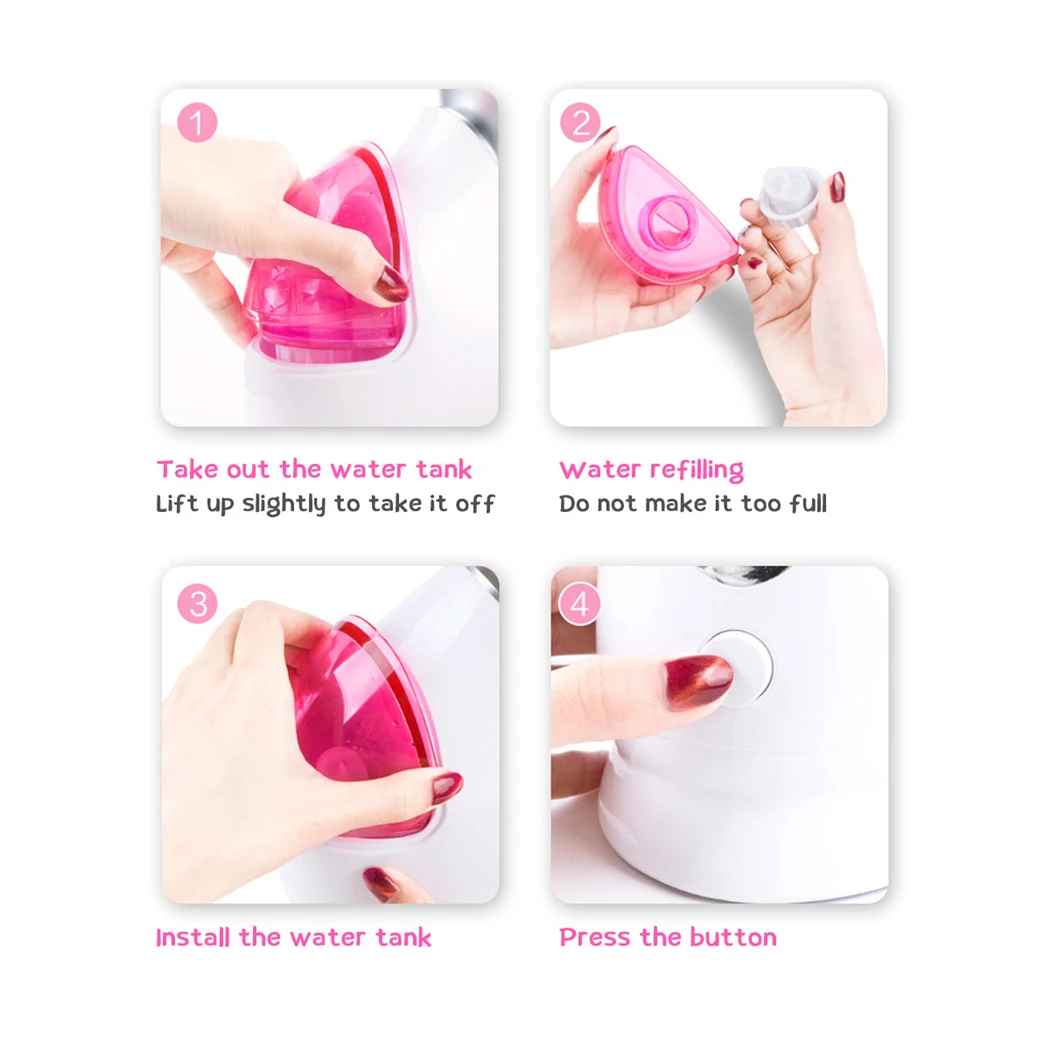 1

Take out the water tank
Lift up slightly to take it off

2

Water refilling
Do not make it too full

3

Install the water tank

4

Press the button