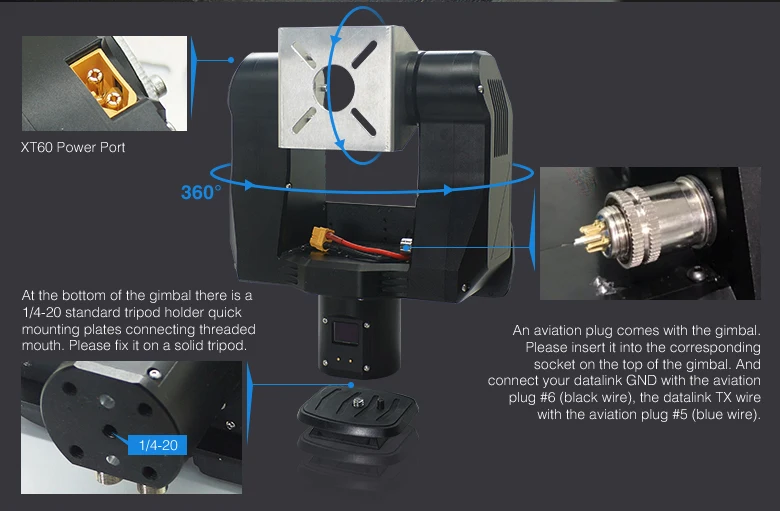 XT60 Power Port

360°

At the bottom of the gimbal there is a 1/4-20 standard tripod holder quick mounting plates connecting threaded mouth. Please fix it on a solid tripod.

1/4-20

An aviation plug comes with the gimbal. Please insert it into the corresponding socket on the top of the gimbal. And connect your datalink GND with the aviation plug #6 (black wire), the datalink TX wire with the aviation plug #5 (blue wire).