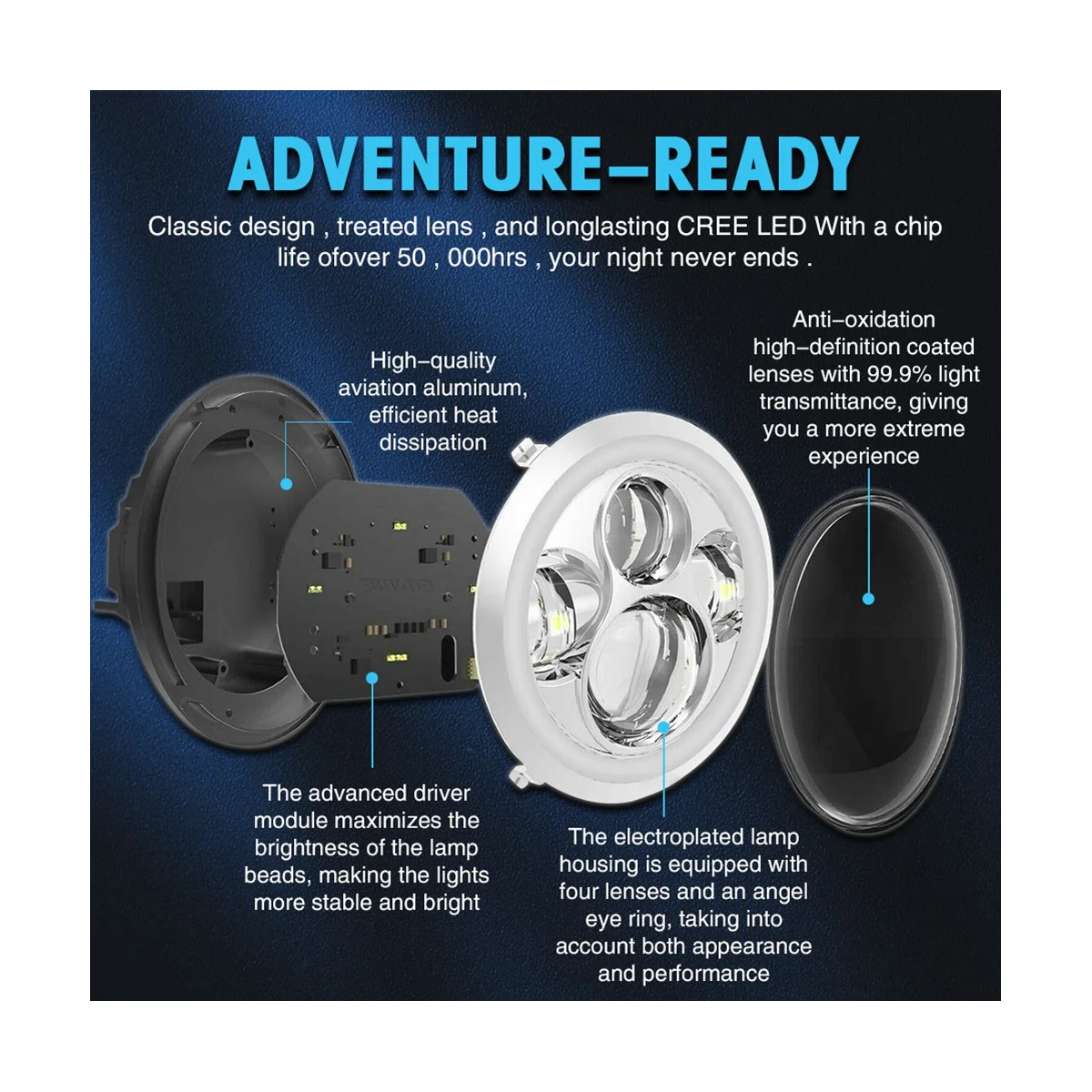 ADVENTURE–READY

Classic design , treated lens , and longlasting CREE LED With a chip life ofover 50 , 000hrs , your night never ends .

High–quality aviation aluminum, efficient heat dissipation

Anti–oxidation high–definition coated lenses with 99.9% light transmittance, giving you a more extreme experience

The advanced driver module maximizes the brightness of the lamp beads, making the lights more stable and bright

The electroplated lamp housing is equipped with four lenses and an angel eye ring, taking into account both appearance and performance