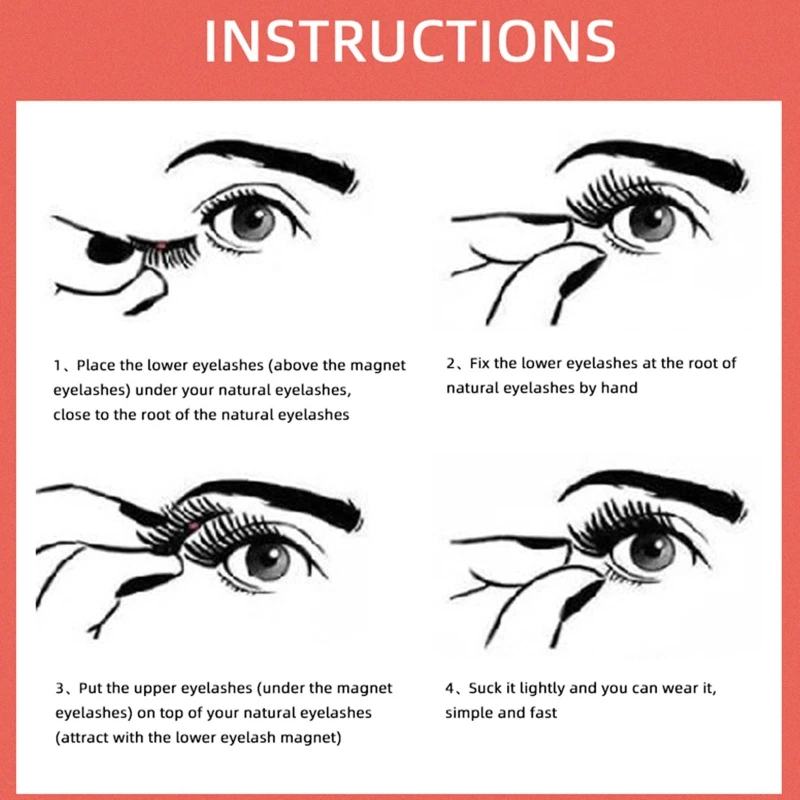 INSTRUCTIONS

1、Place the lower eyelashes (above the magnet eyelashes) under your natural eyelashes, close to the root of the natural eyelashes

2、Fix the lower eyelashes at the root of natural eyelashes by hand

3、Put the upper eyelashes (under the magnet eyelashes) on top of your natural eyelashes (attract with the lower eyelash magnet)

4、Suck it lightly and you can wear it, simple and fast