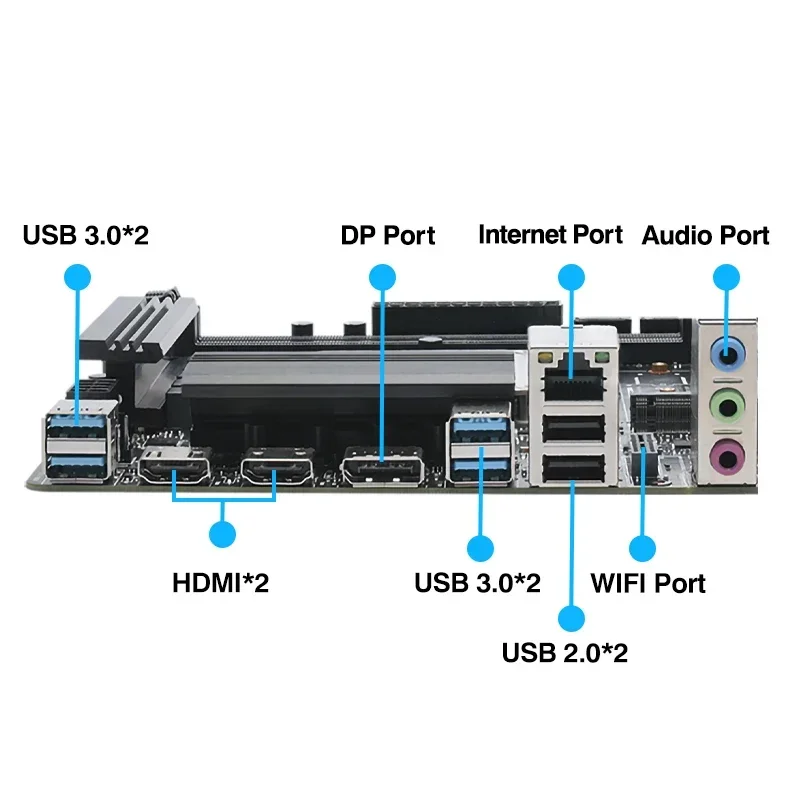 USB 3.0*2

DP Port

Internet Port

Audio Port

HDMI*2

USB 3.0*2

WIFI Port

USB 2.0*2