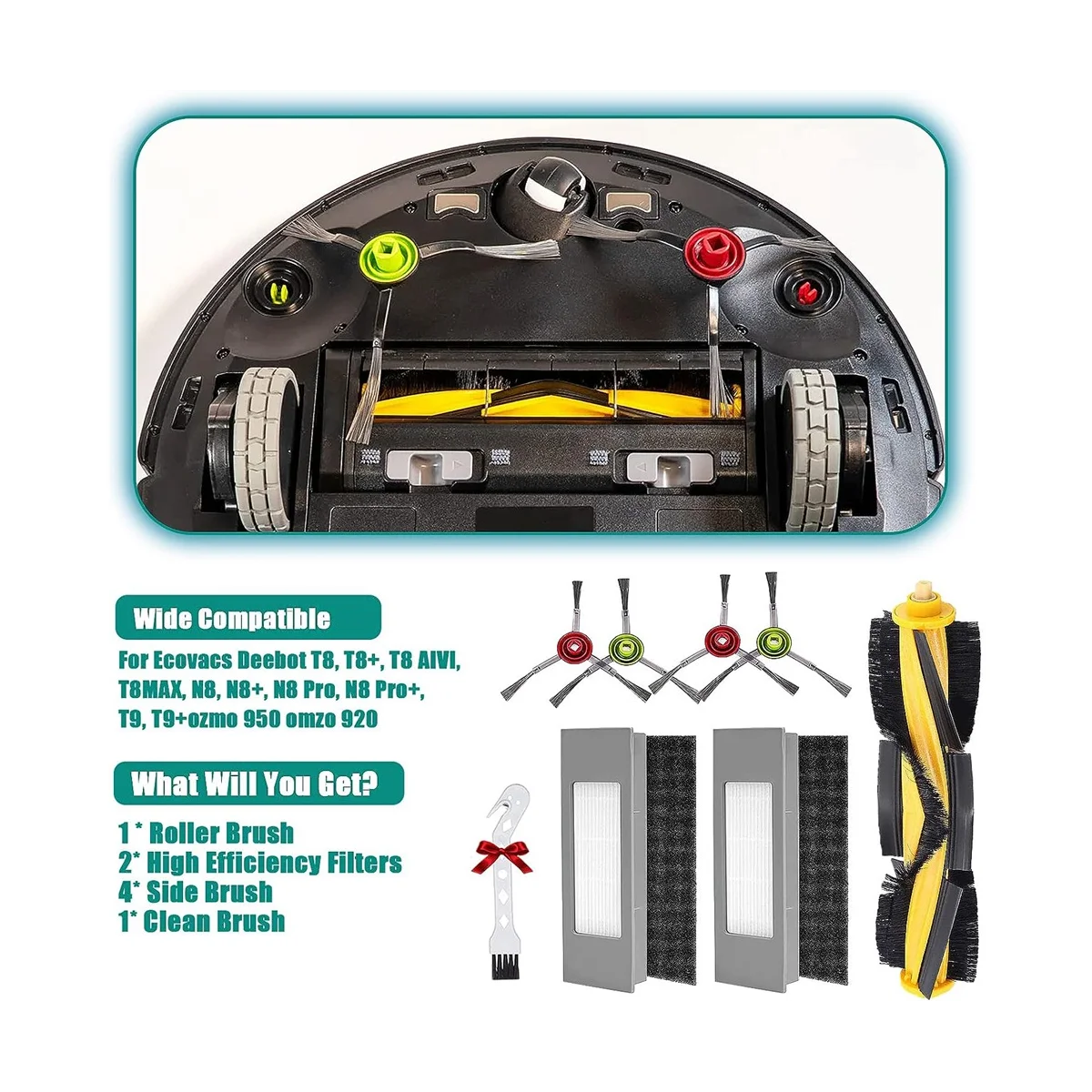 Wide Compatible

For Ecovacs Deebot T8, T8+, T8 AIVI, T8MAX, N8, N8+, N8 Pro, N8 Pro+, T9, T9+ozmo 950 omzo 920

What Will You Get?

1 * Roller Brush
2* High Efficiency Filters
4* Side Brush
1* Clean Brush