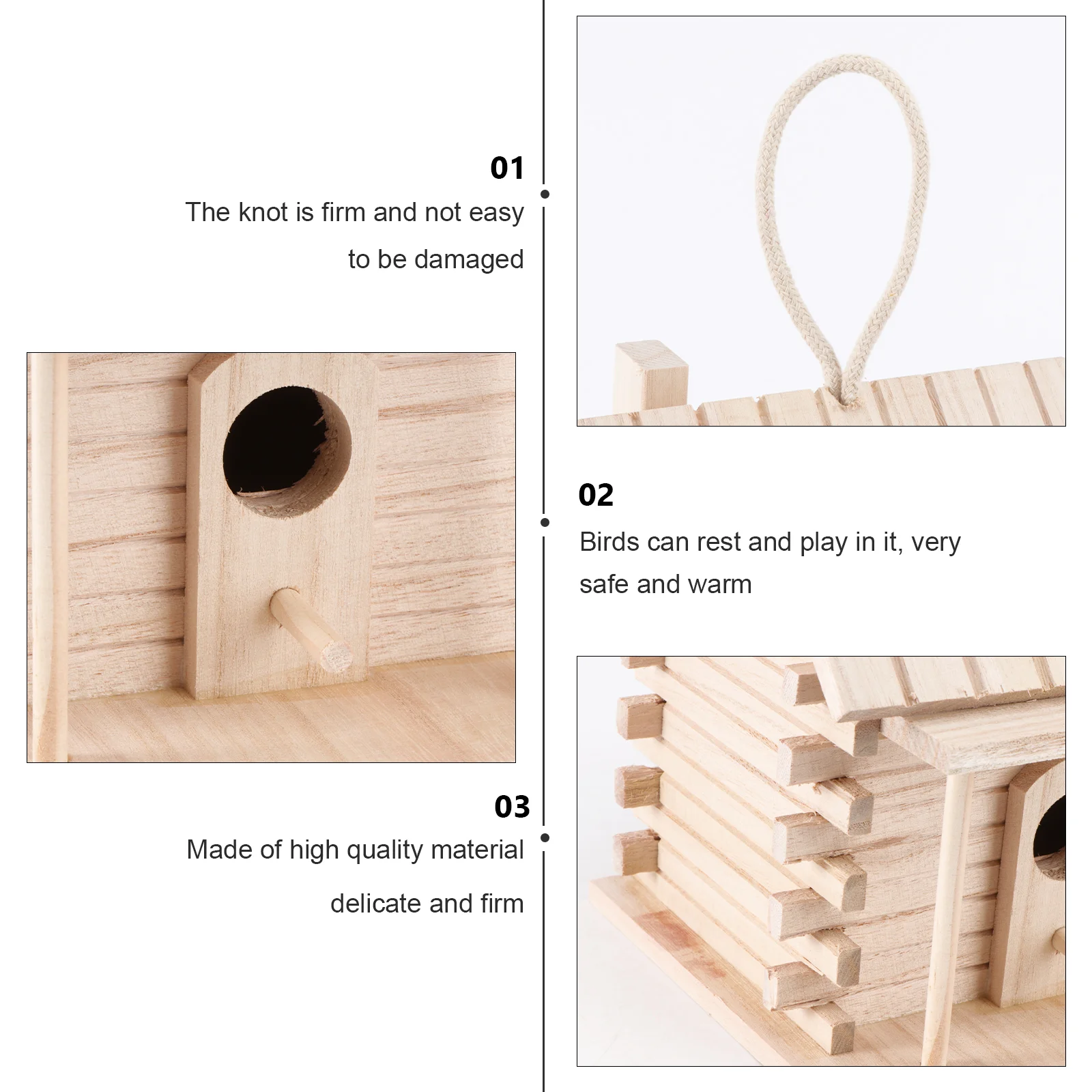 01
The knot is firm and not easy to be damaged

02
Birds can rest and play in it, very safe and warm

03
Made of high quality material delicate and firm