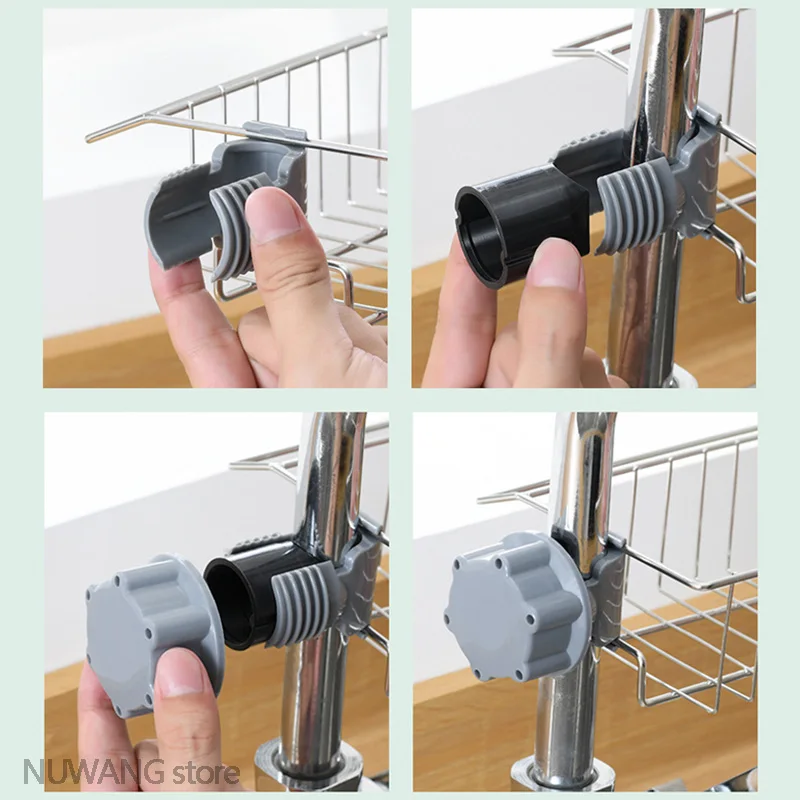 NUWANG store