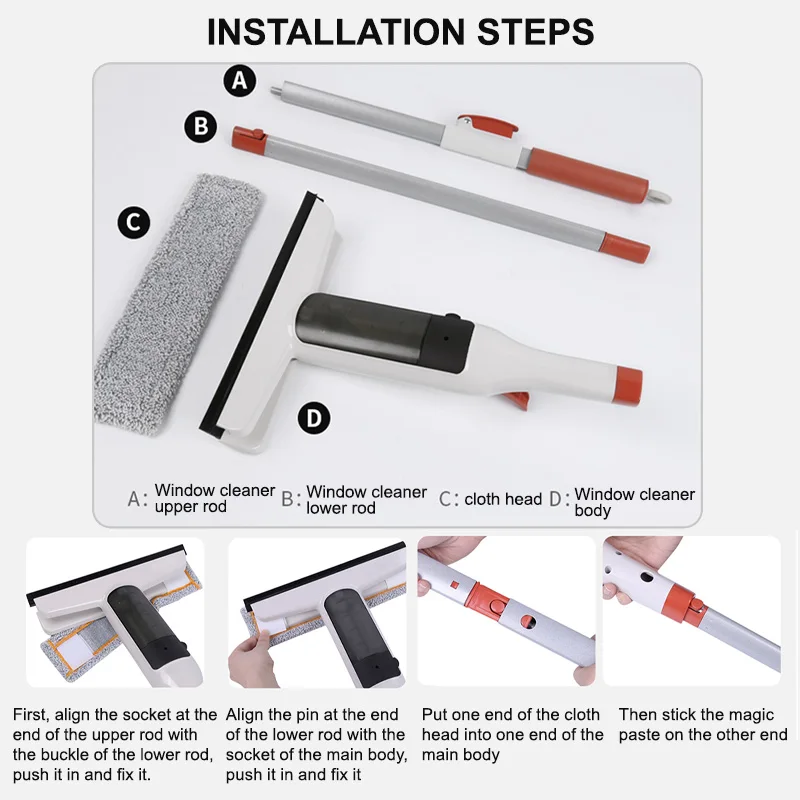 INSTALLATION STEPS

A
B
C
D

A: Window cleaner upper rod
B: Window cleaner lower rod
C: cloth head
D: Window cleaner body

First, align the socket at the end of the upper rod with the buckle of the lower rod, push it in and fix it.

Align the pin at the end of the lower rod with the socket of the main body, push it in and fix it

Put one end of the cloth head into one end of the main body

Then stick the magic paste on the other end