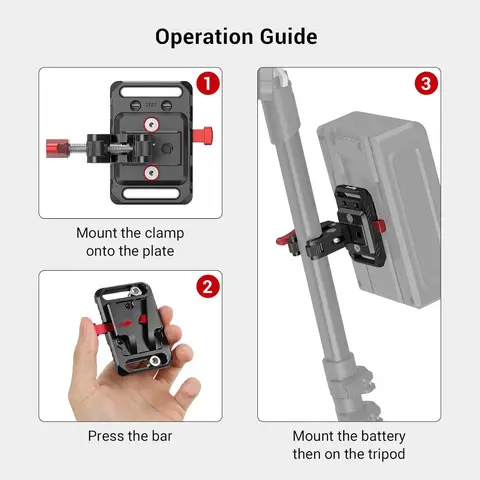 Operation Guide

1

Mount the clamp onto the plate

2

Press the bar

3

Mount the battery then on the tripod