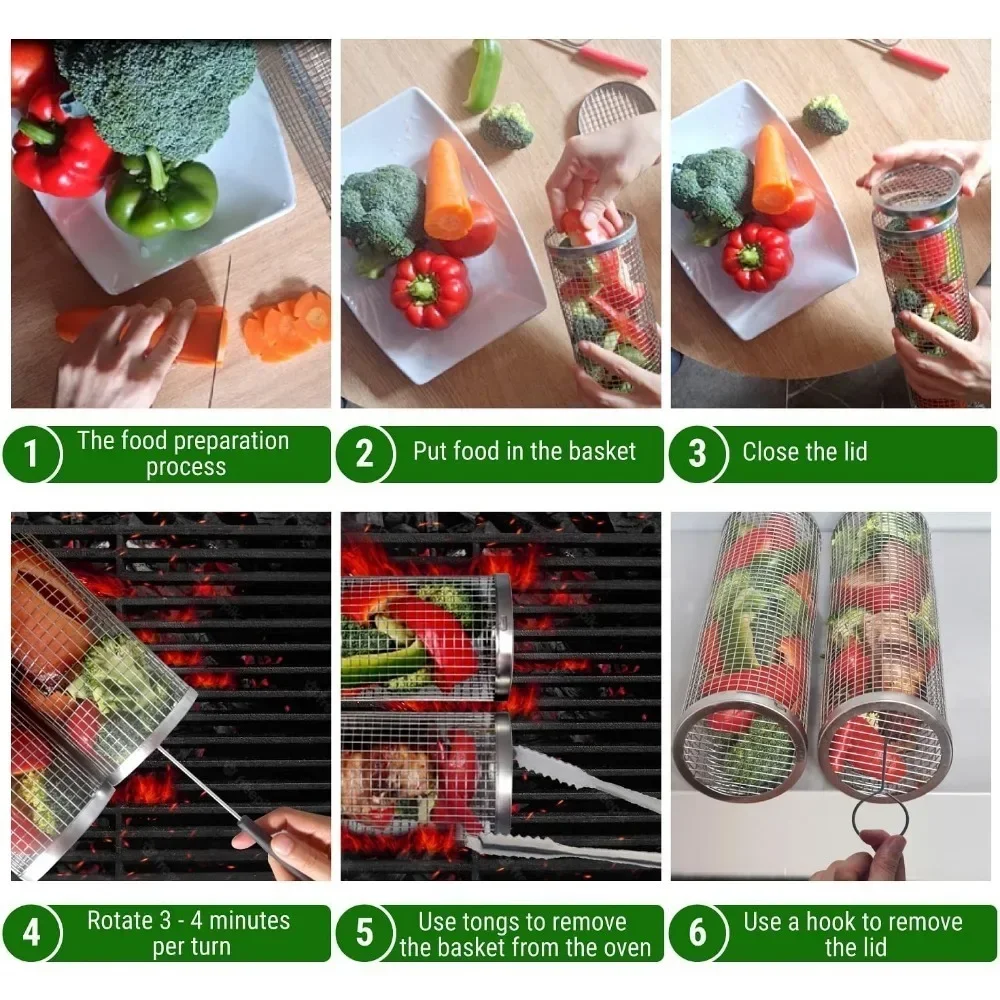 1 The food preparation process

2 Put food in the basket

3 Close the lid

4 Rotate 3 - 4 minutes per turn

5 Use tongs to remove the basket from the oven

6 Use a hook to remove the lid