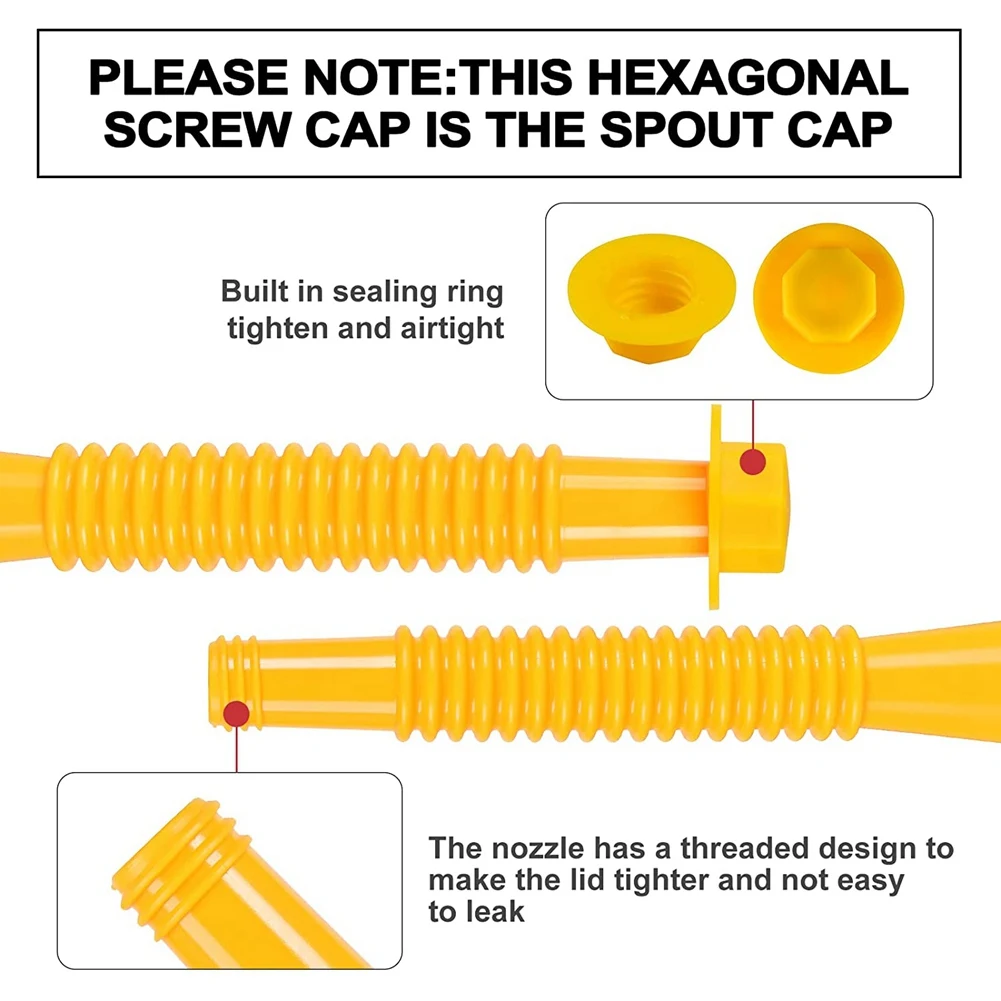 PLEASE NOTE:THIS HEXAGONAL SCREW CAP IS THE SPOUT CAP

Built in sealing ring tighten and airtight

The nozzle has a threaded design to make the lid tighter and not easy to leak