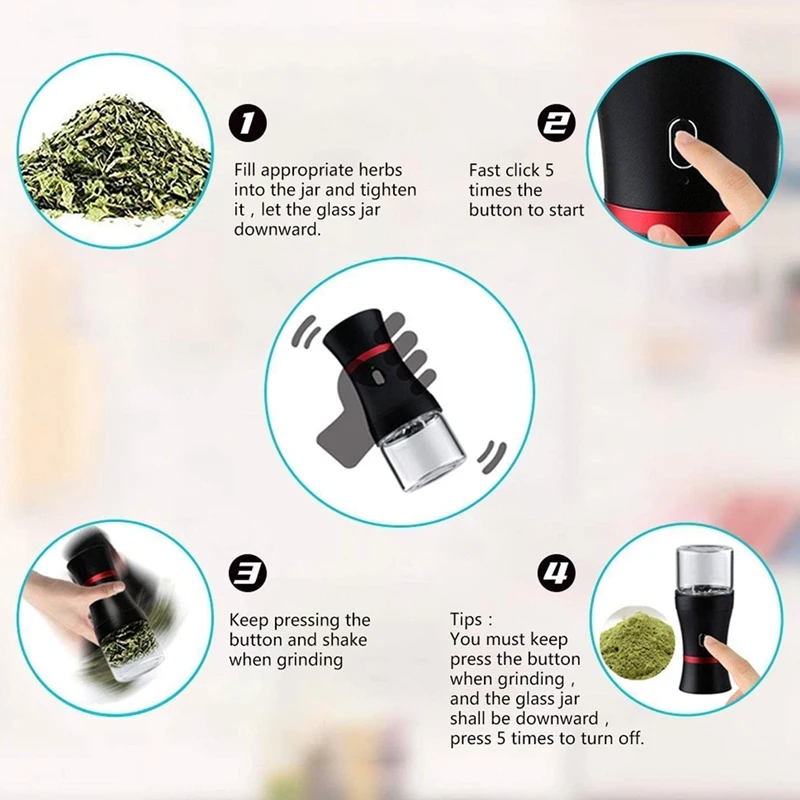 1

Fill appropriate herbs into the jar and tighten it , let the glass jar downward.

2

Fast click 5 times the button to start

3

Keep pressing the button and shake when grinding

4

Tips :
You must keep press the button when grinding , and the glass jar shall be downward , press 5 times to turn off.